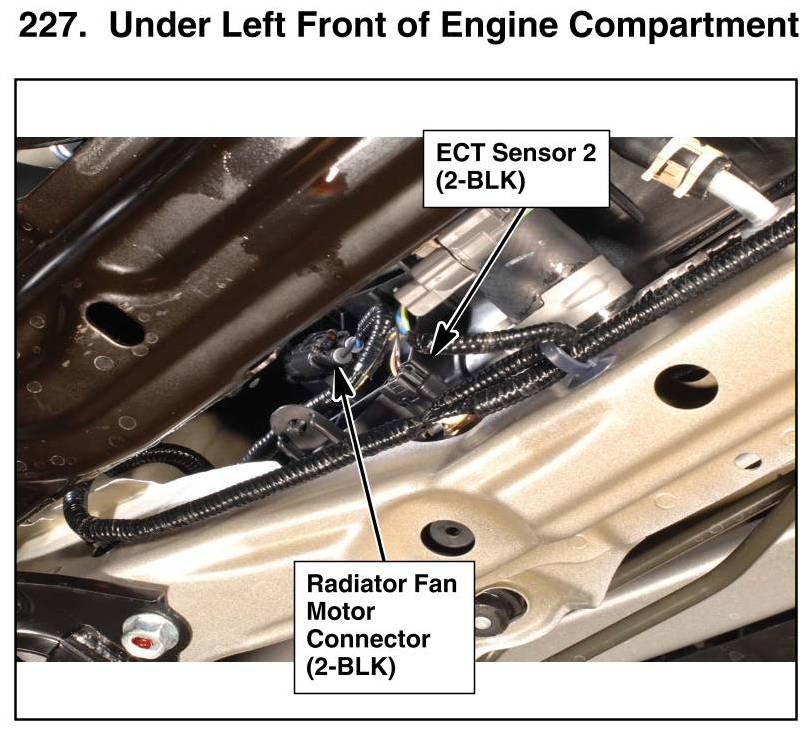 227. Under Left Front of Engine Compartment

ECT Sensor 2
(2-BLK)

Radiator Fan
Motor
Connector
(2-BLK)