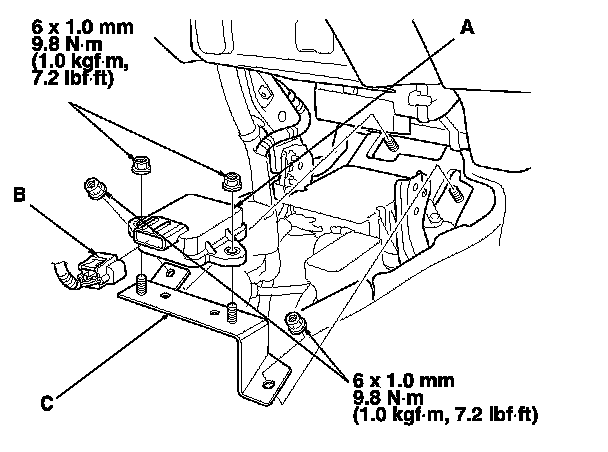 6 x 1.0 mm
9.8 N·m
(1.0 kgf·m,
7.2 lbf·ft)

A

B

C

6 x 1.0 mm
9.8 N·m
(1.0 kgf·m, 7.2 lbf·ft)