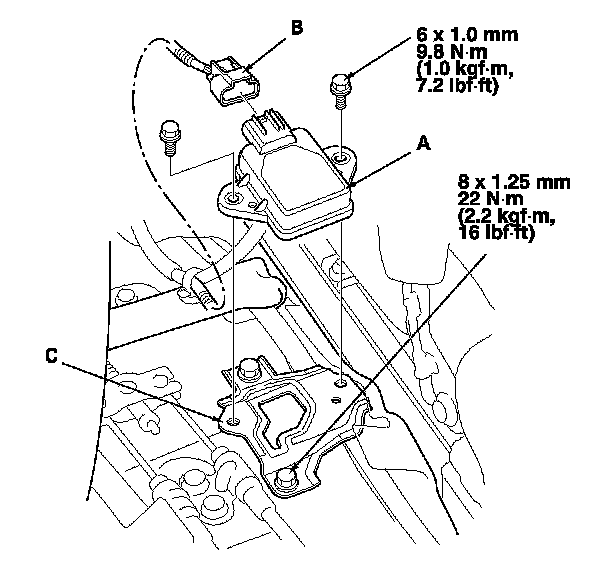 B

6 x 1.0 mm
9.8 N·m
(1.0 kgf·m,
7.2 lbf·ft)

A

8 x 1.25 mm
22 N·m
(2.2 kgf·m,
16 lbf·ft)

C