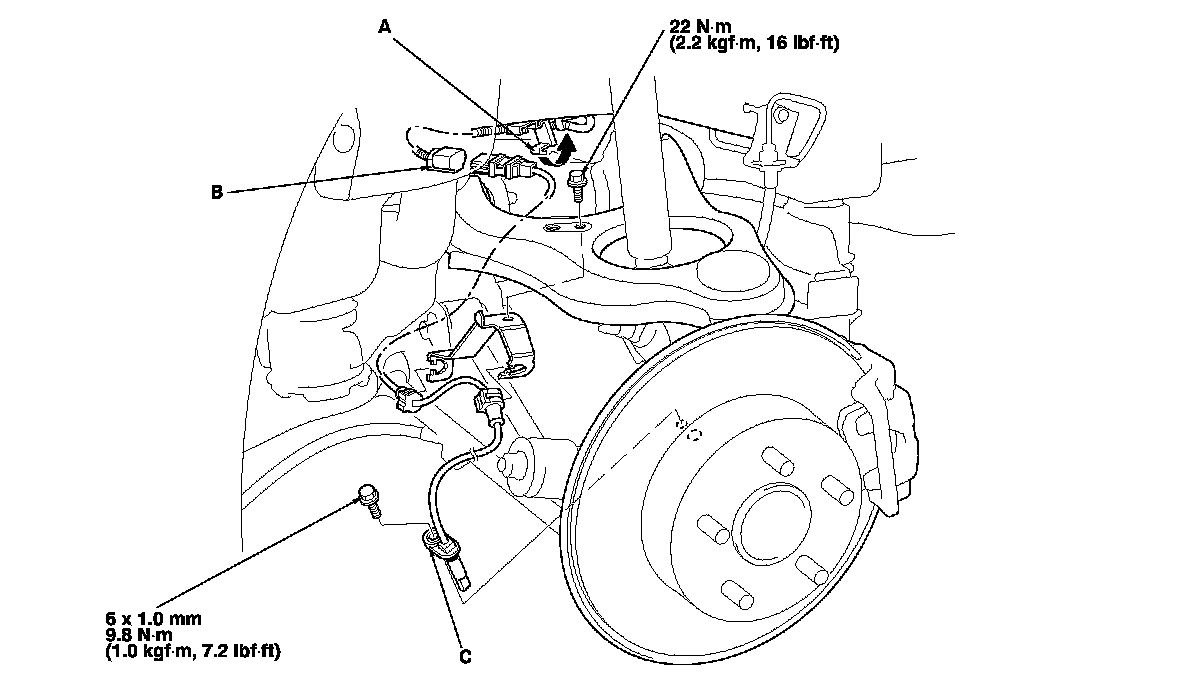 A

22 N·m
(2.2 kgf·m, 16 lbf·ft)

B

6 x 1.0 mm
9.8 N·m
(1.0 kgf·m, 7.2 lbf·ft)

C