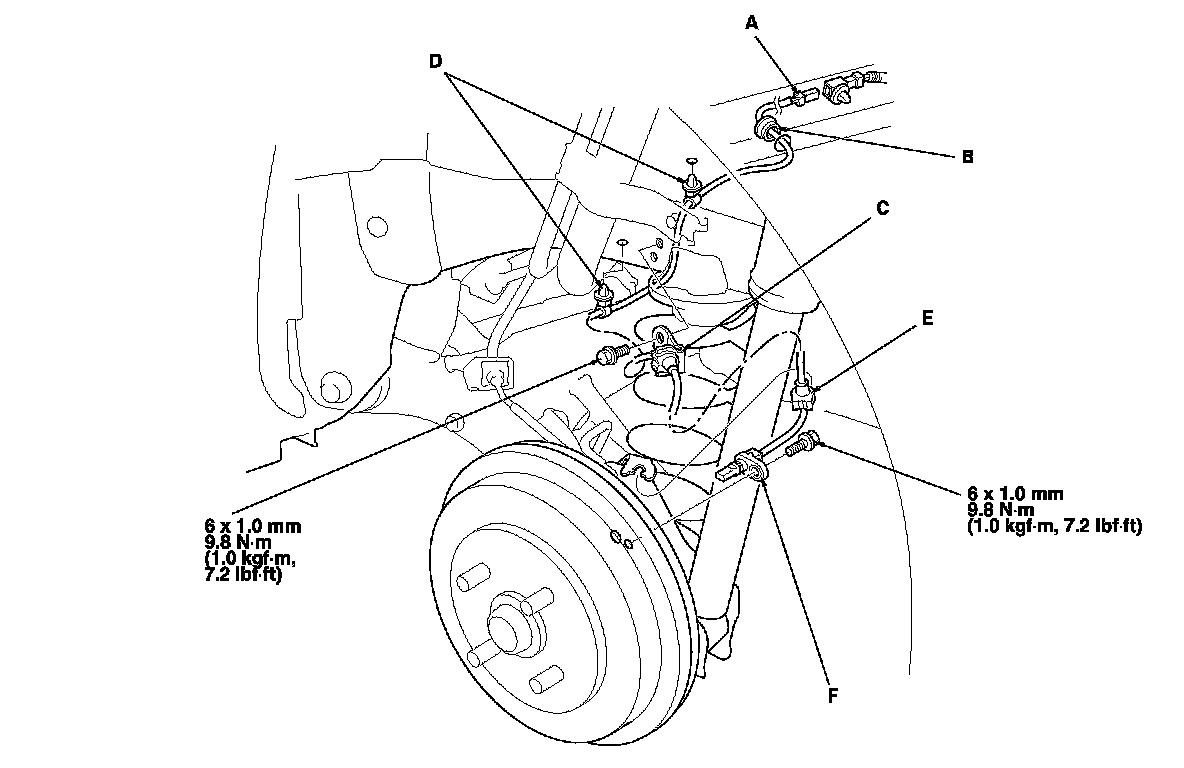 A

D

B

C

E

6 x 1.0 mm
9.8 N·m
(1.0 kgf·m,
7.2 lbf·ft)

6 x 1.0 mm
9.8 N·m
(1.0 kgf·m, 7.2 lbf·ft)

F