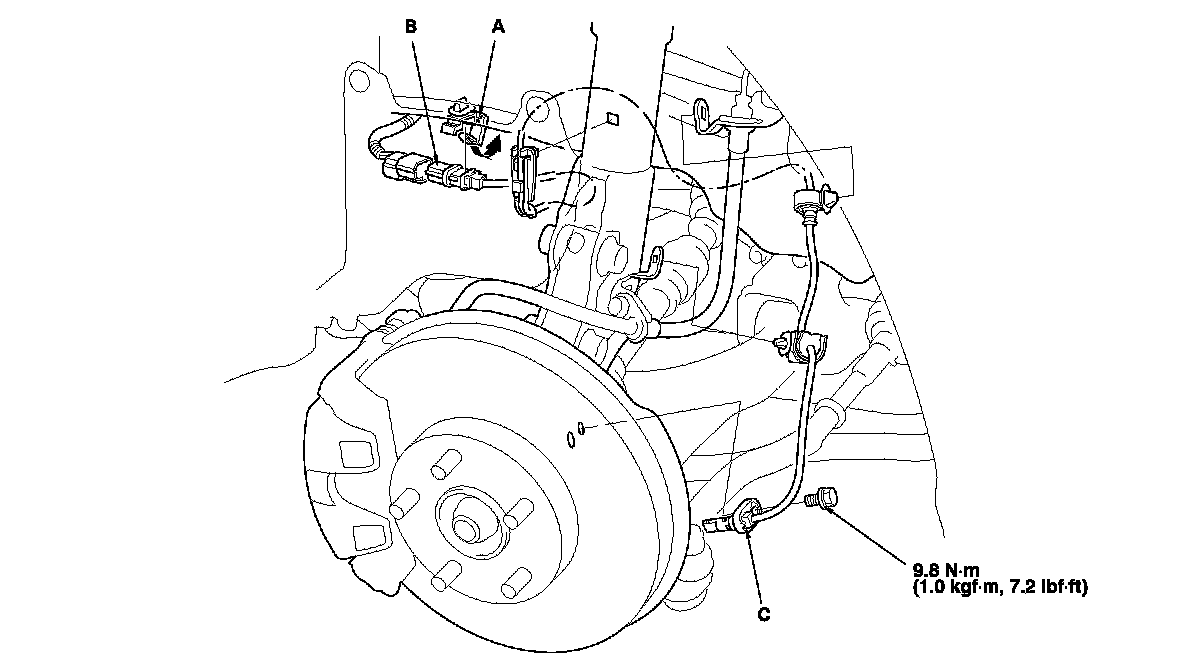 B
A
9.8 N·m
(1.0 kgf·m, 7.2 lbf·ft)
C