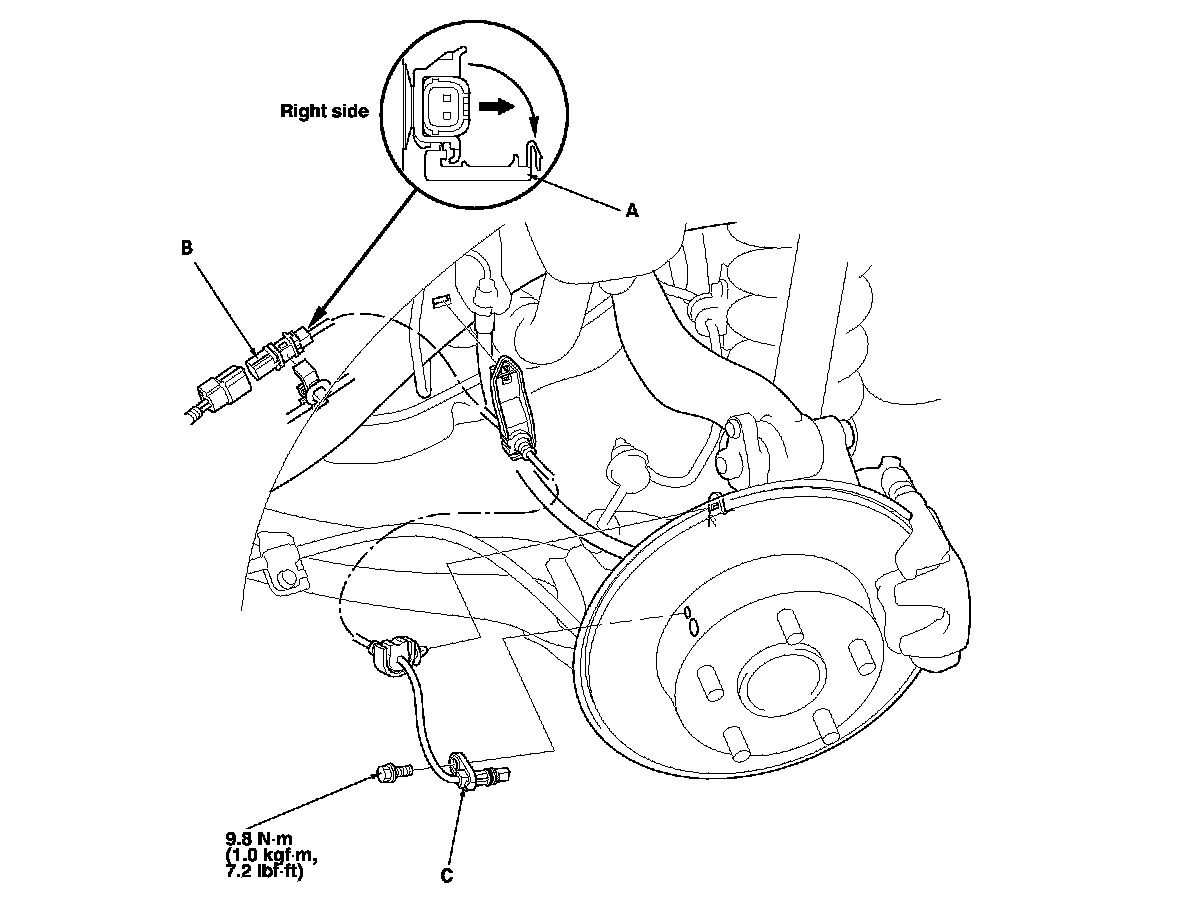 Right side

A

B

9.8 N·m
(1.0 kgf·m,
7.2 lbf·ft)

C