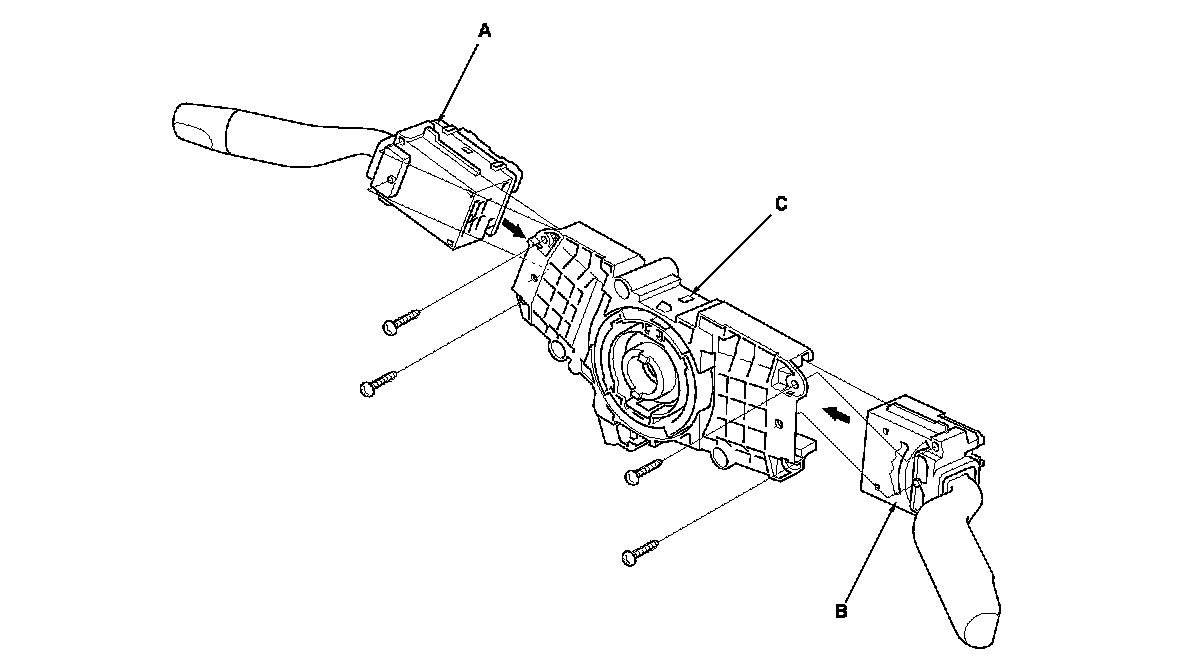 A
C
B