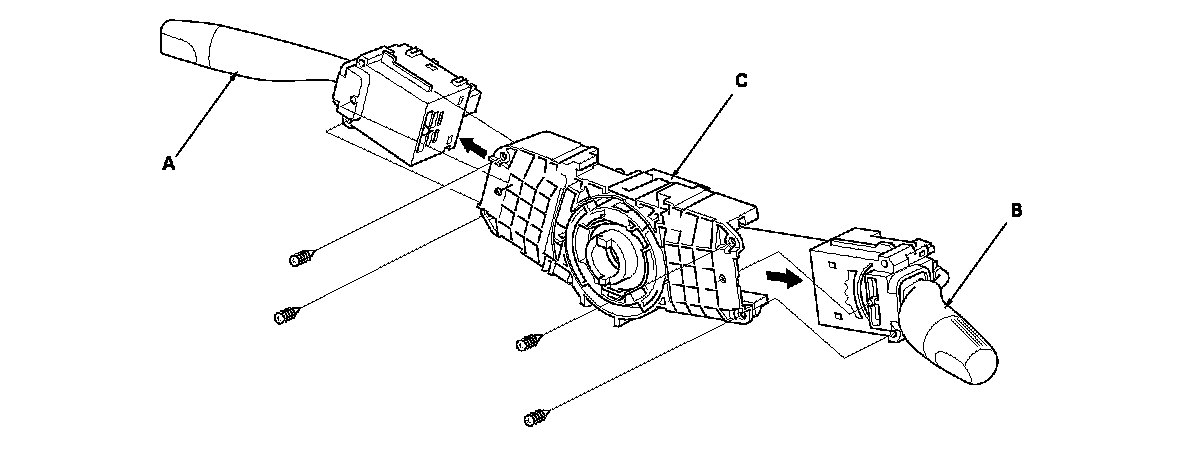 A
C
B