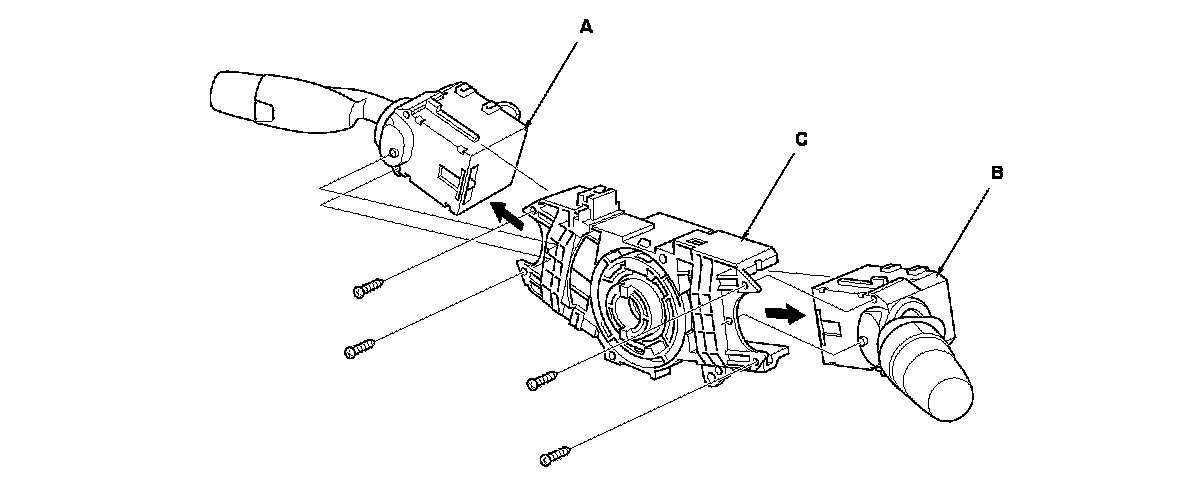 A
C
B