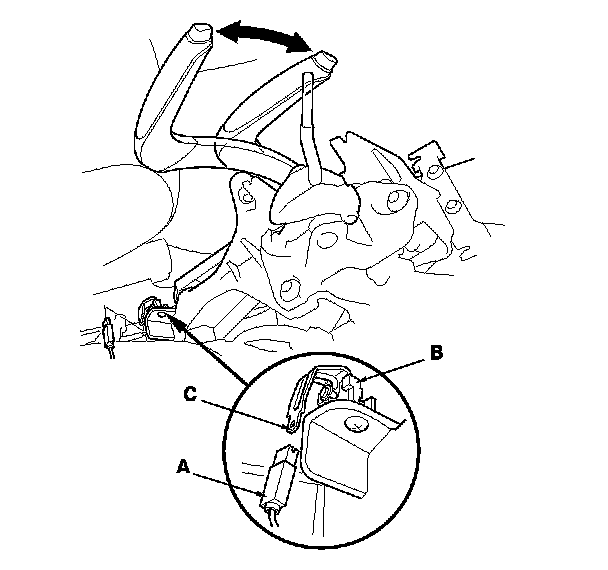 B
C
A