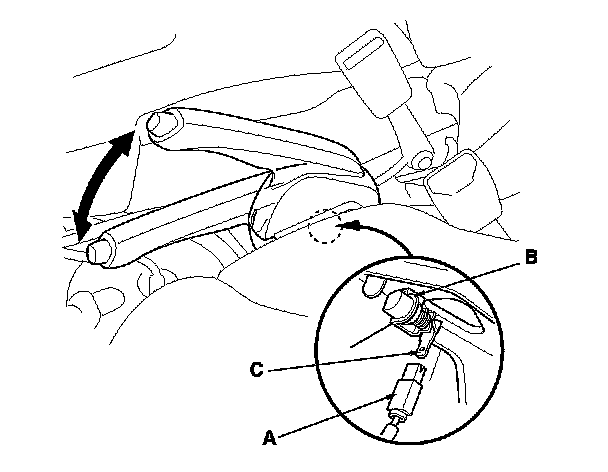 B
C
A