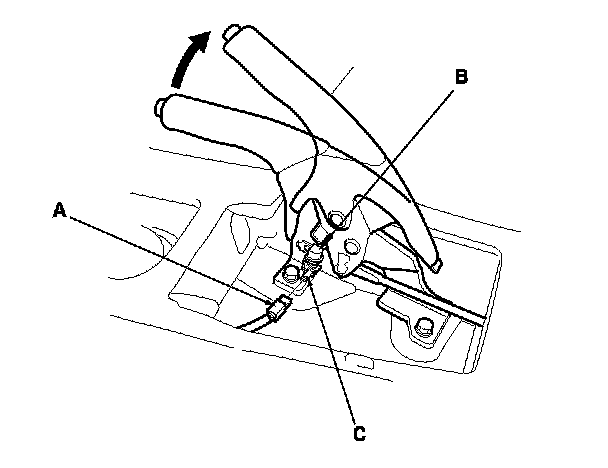 B

A

C