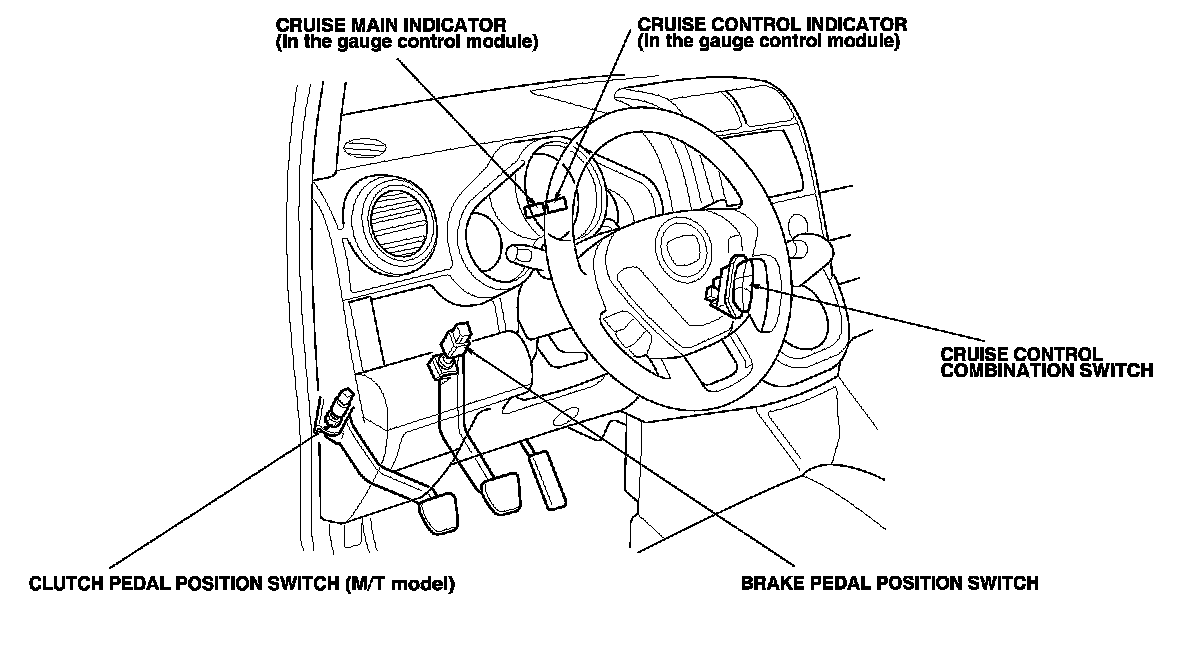 CRUISE MAIN INDICATOR
(In the gauge control module)

CRUISE CONTROL INDICATOR
(In the gauge control module)

CRUISE CONTROL
COMBINATION SWITCH

CLUTCH PEDAL POSITION SWITCH (M/T model)

BRAKE PEDAL POSITION SWITCH