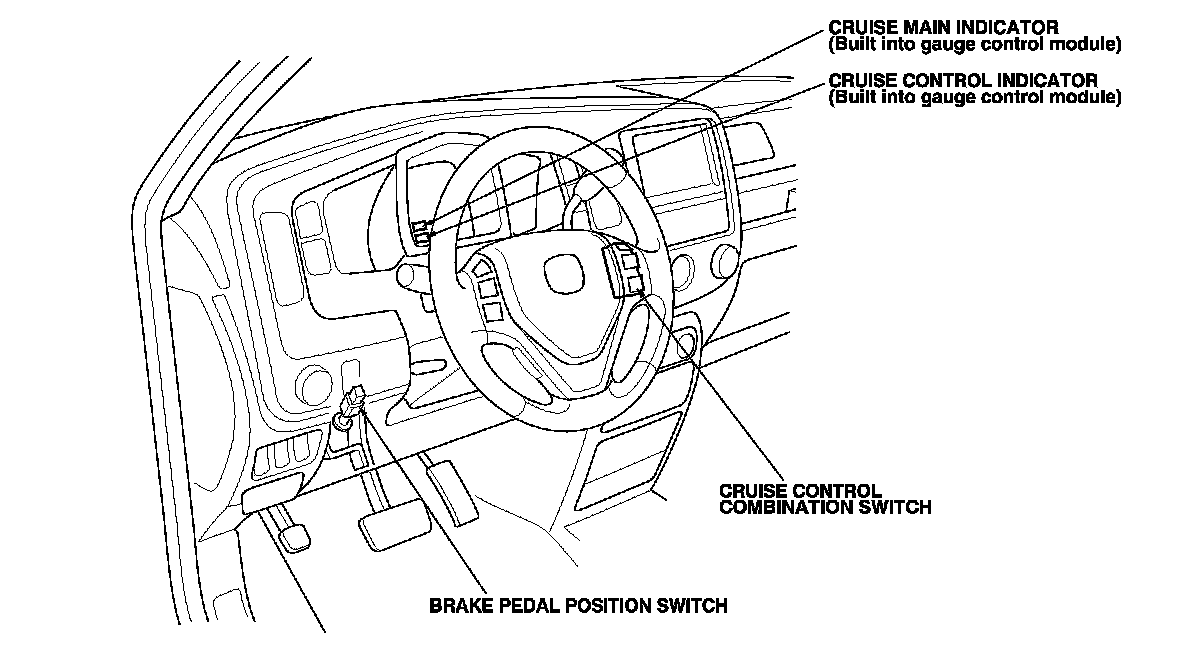 CRUISE MAIN INDICATOR
(Built into gauge control module)

CRUISE CONTROL INDICATOR
(Built into gauge control module)

CRUISE CONTROL
COMBINATION SWITCH

BRAKE PEDAL POSITION SWITCH