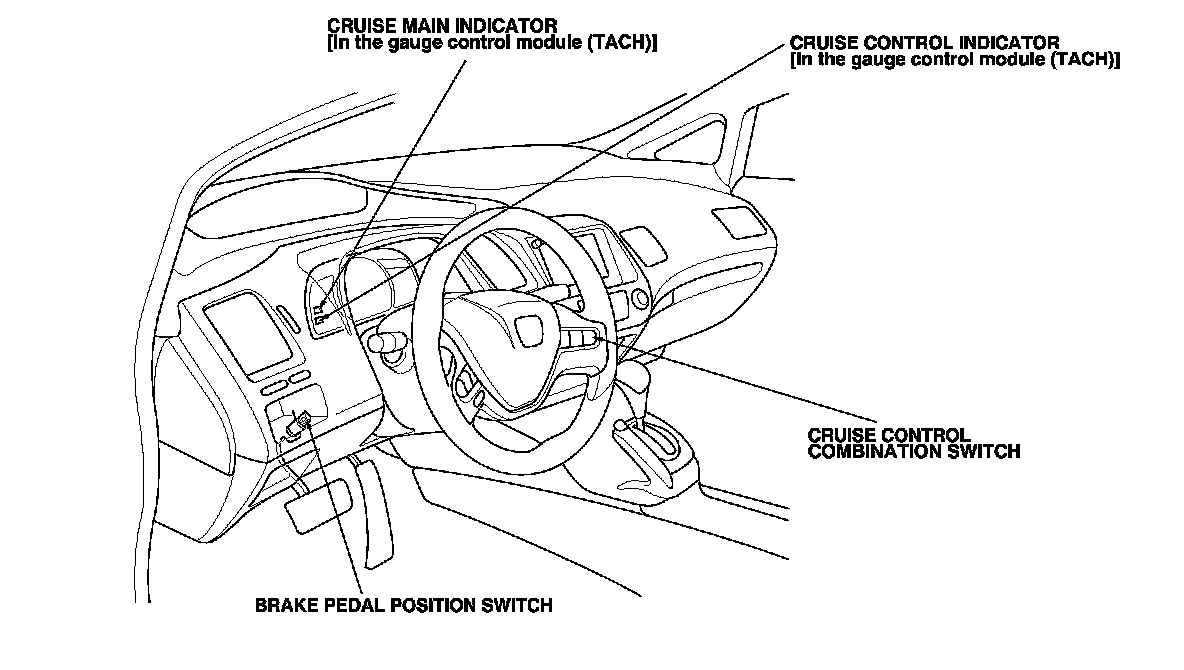 CRUISE MAIN INDICATOR
[In the gauge control module (TACH)]

CRUISE CONTROL INDICATOR
[In the gauge control module (TACH)]

CRUISE CONTROL
COMBINATION SWITCH

BRAKE PEDAL POSITION SWITCH