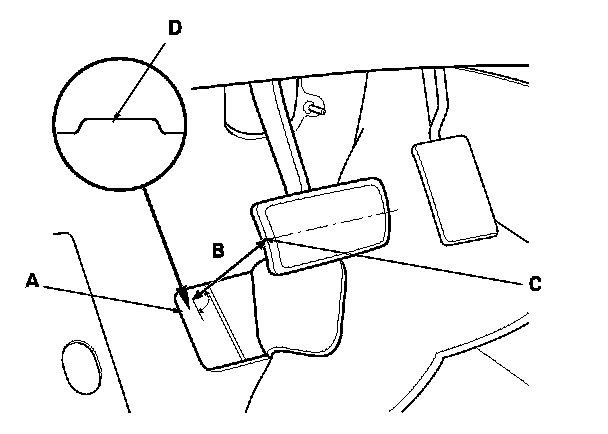 D

B

A

C