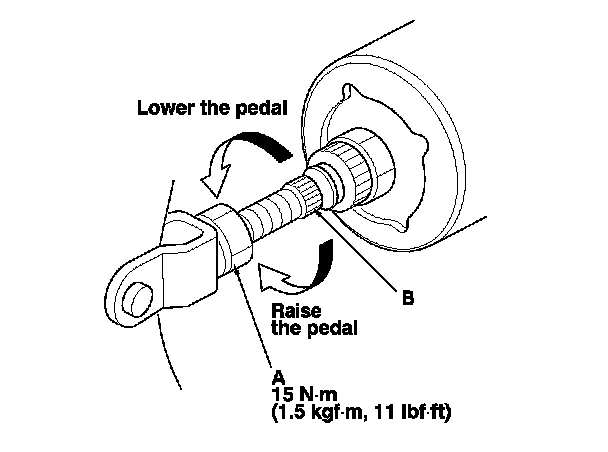 Lower the pedal

B

Raise the pedal

A
15 N·m
(1.5 kgf·m, 11 lbf·ft)