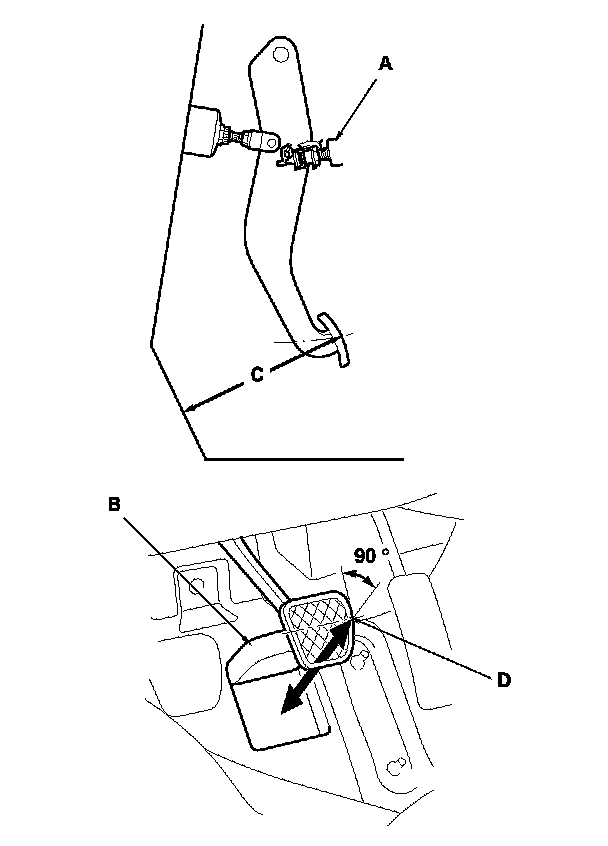 A

C

B

90 °

D