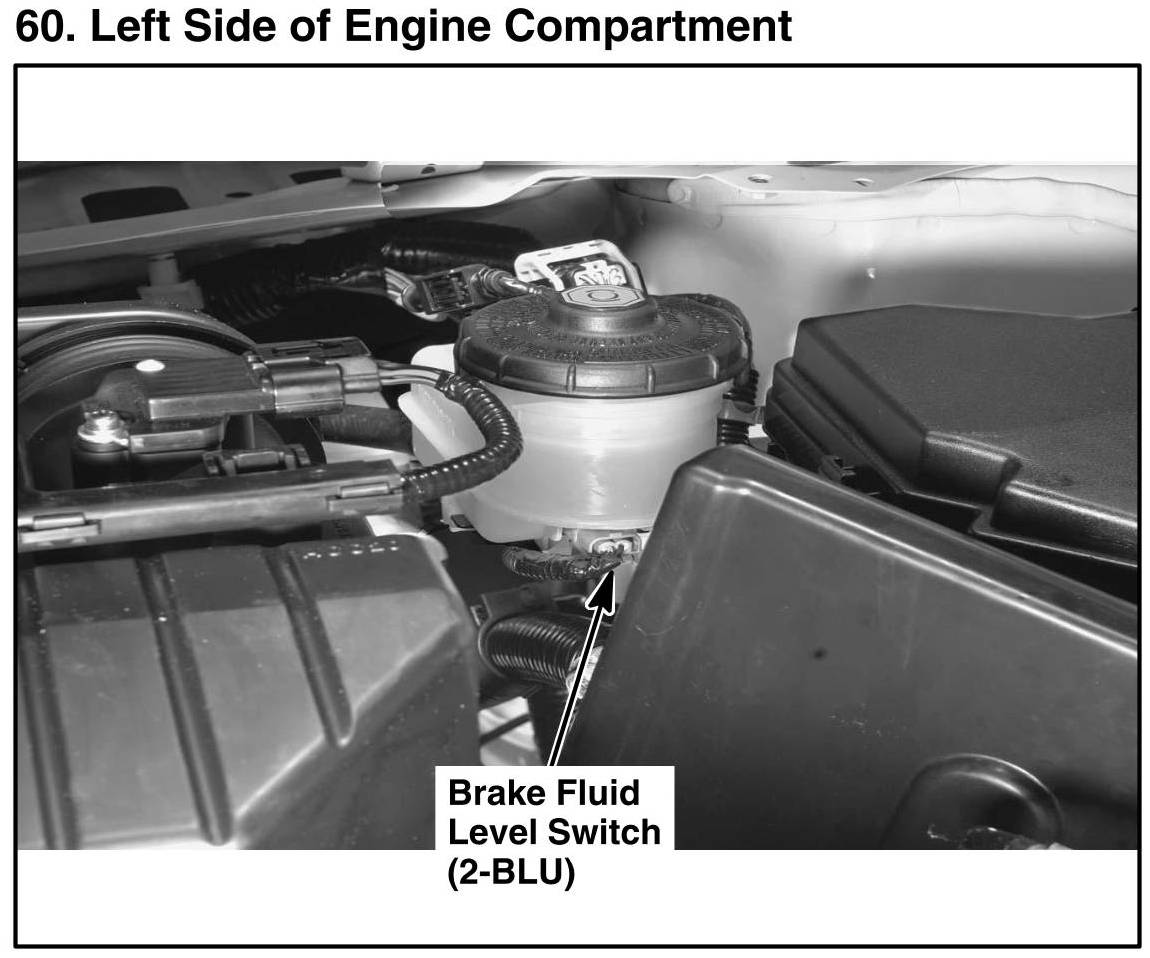 60. Left Side of Engine Compartment

Brake Fluid Level Switch (2-BLU)