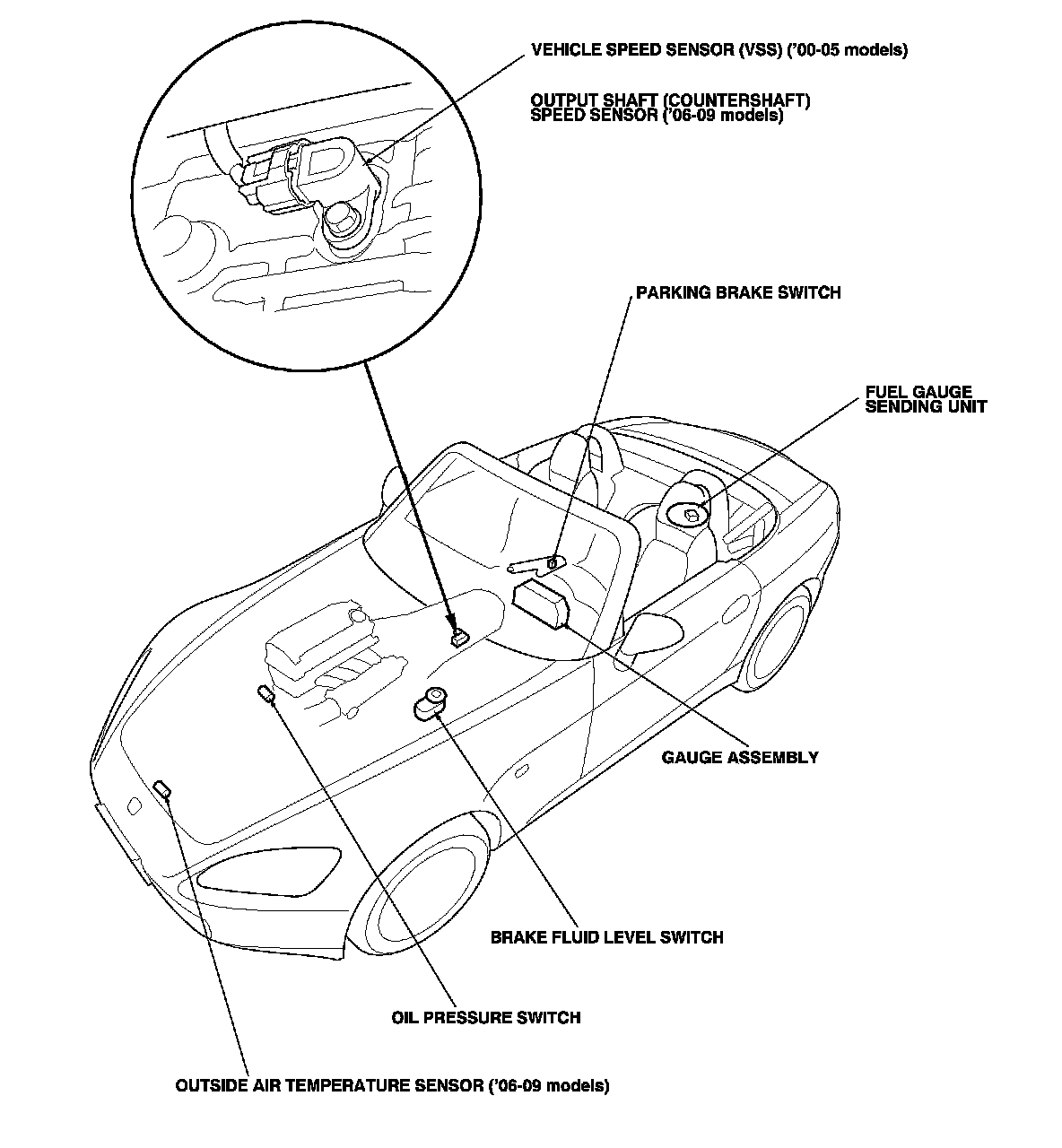 VEHICLE SPEED SENSOR (VSS) ('00-05 models)

OUTPUT SHAFT (COUNTERSHAFT) SPEED SENSOR ('06-09 models)

PARKING BRAKE SWITCH

FUEL GAUGE SENDING UNIT

GAUGE ASSEMBLY

BRAKE FLUID LEVEL SWITCH

OIL PRESSURE SWITCH

OUTSIDE AIR TEMPERATURE SENSOR ('06-09 models)