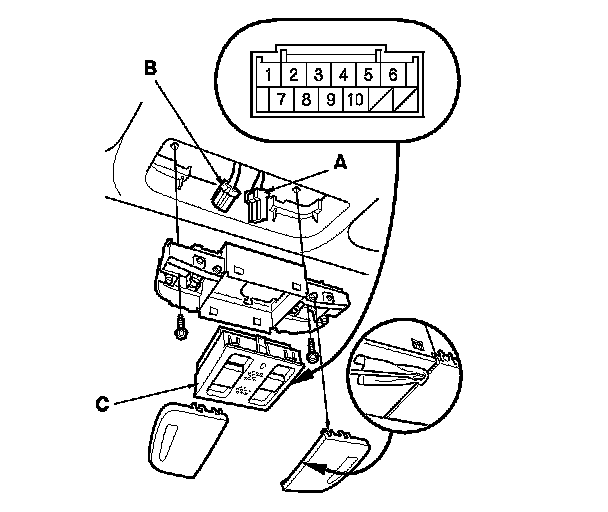 1 2 3 4 5 6
7 8 9 10

B
A
C