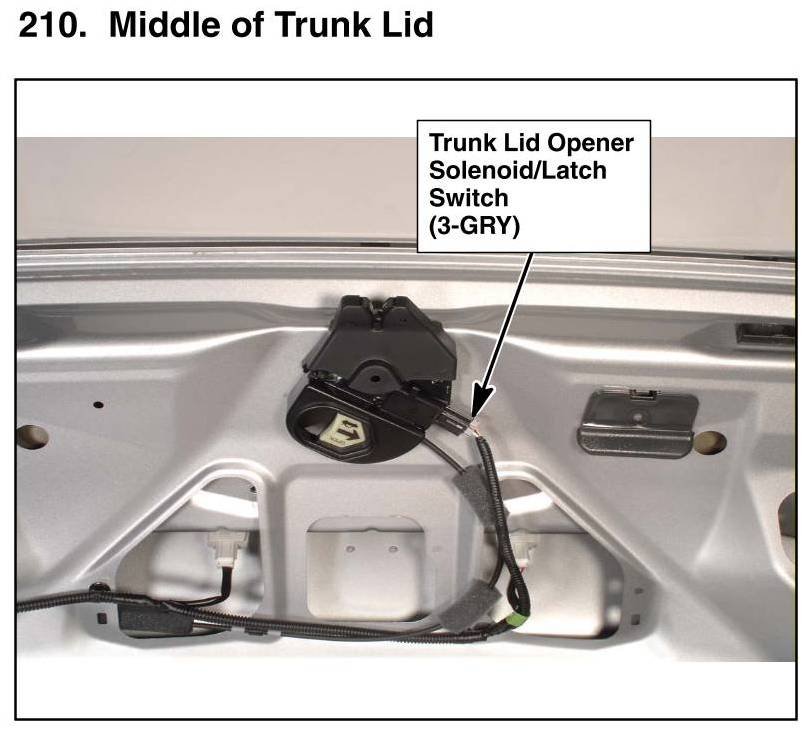 210. Middle of Trunk Lid

Trunk Lid Opener
Solenoid/Latch
Switch
(3-GRY)