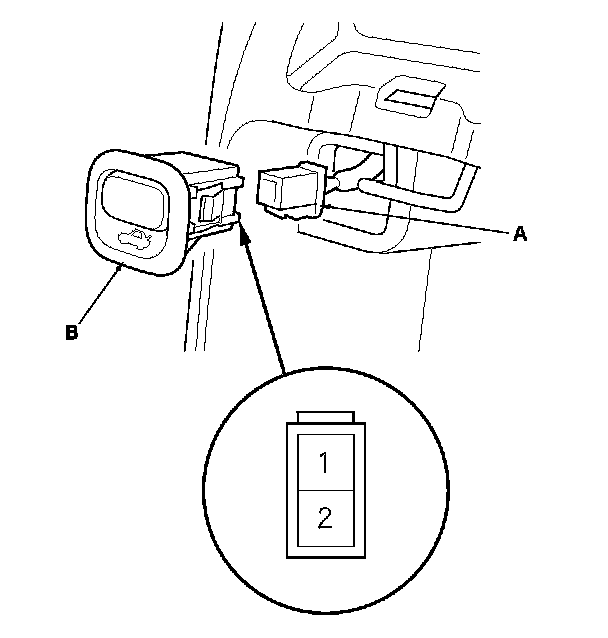 A

B

1

2