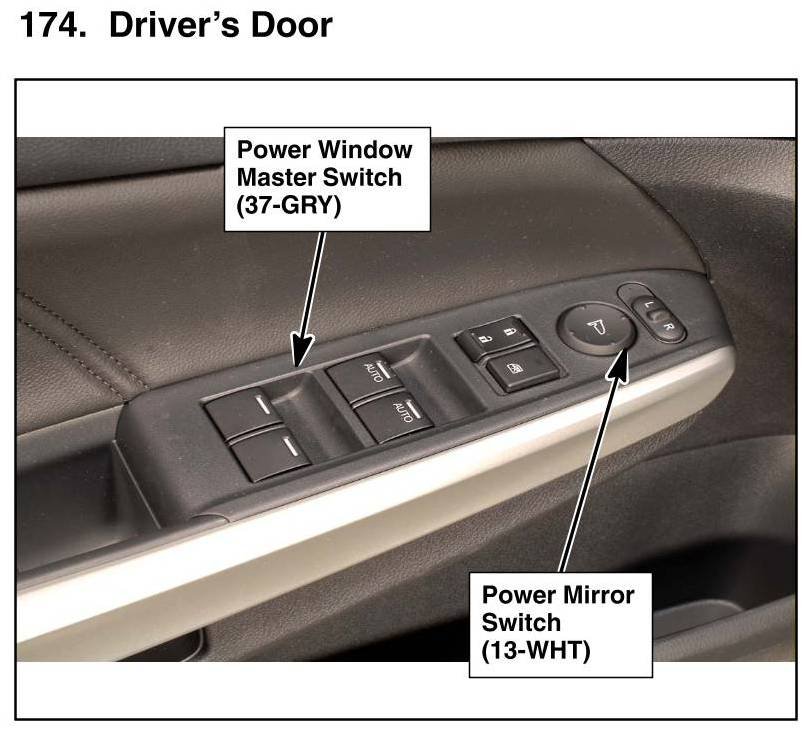 174. Driver's Door

Power Window Master Switch (37-GRY)

AUTO

AUTO

L

R

Power Mirror Switch (13-WHT)