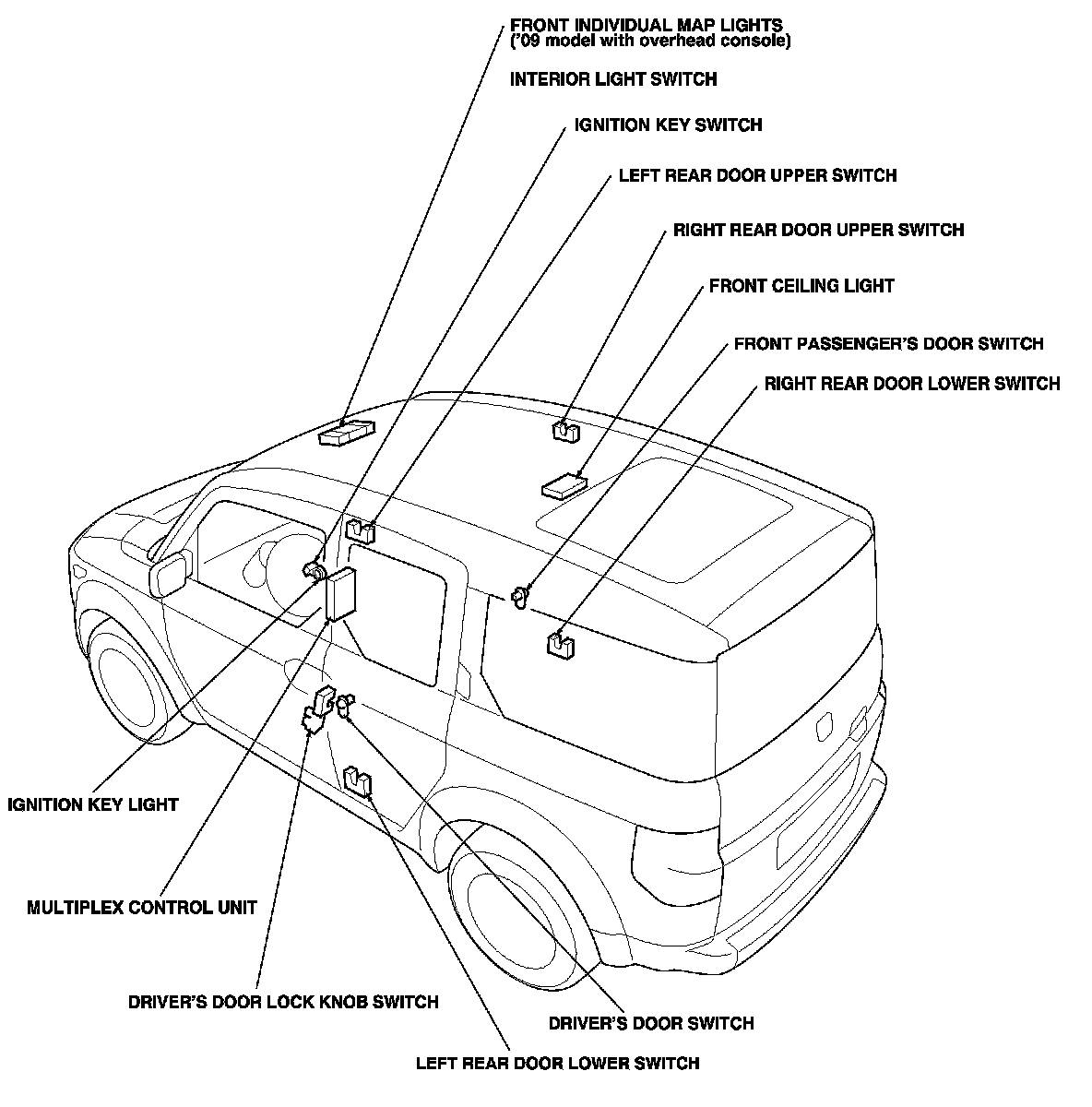 FRONT INDIVIDUAL MAP LIGHTS
('09 model with overhead console)

INTERIOR LIGHT SWITCH

IGNITION KEY SWITCH

LEFT REAR DOOR UPPER SWITCH

RIGHT REAR DOOR UPPER SWITCH

FRONT CEILING LIGHT

FRONT PASSENGER'S DOOR SWITCH

RIGHT REAR DOOR LOWER SWITCH

IGNITION KEY LIGHT

MULTIPLEX CONTROL UNIT

DRIVER'S DOOR LOCK KNOB SWITCH

DRIVER'S DOOR SWITCH

LEFT REAR DOOR LOWER SWITCH