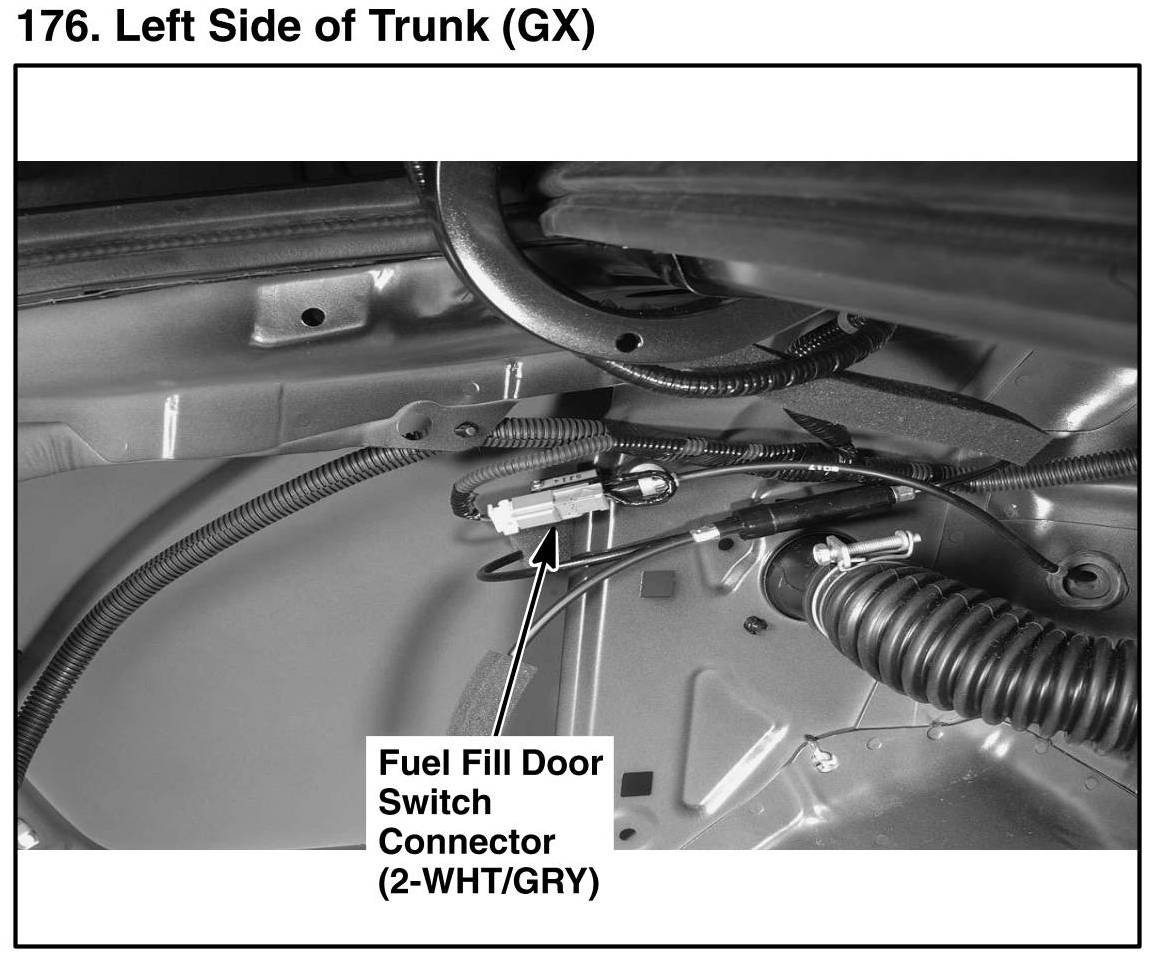 176. Left Side of Trunk (GX)

Fuel Fill Door Switch Connector (2-WHT/GRY)