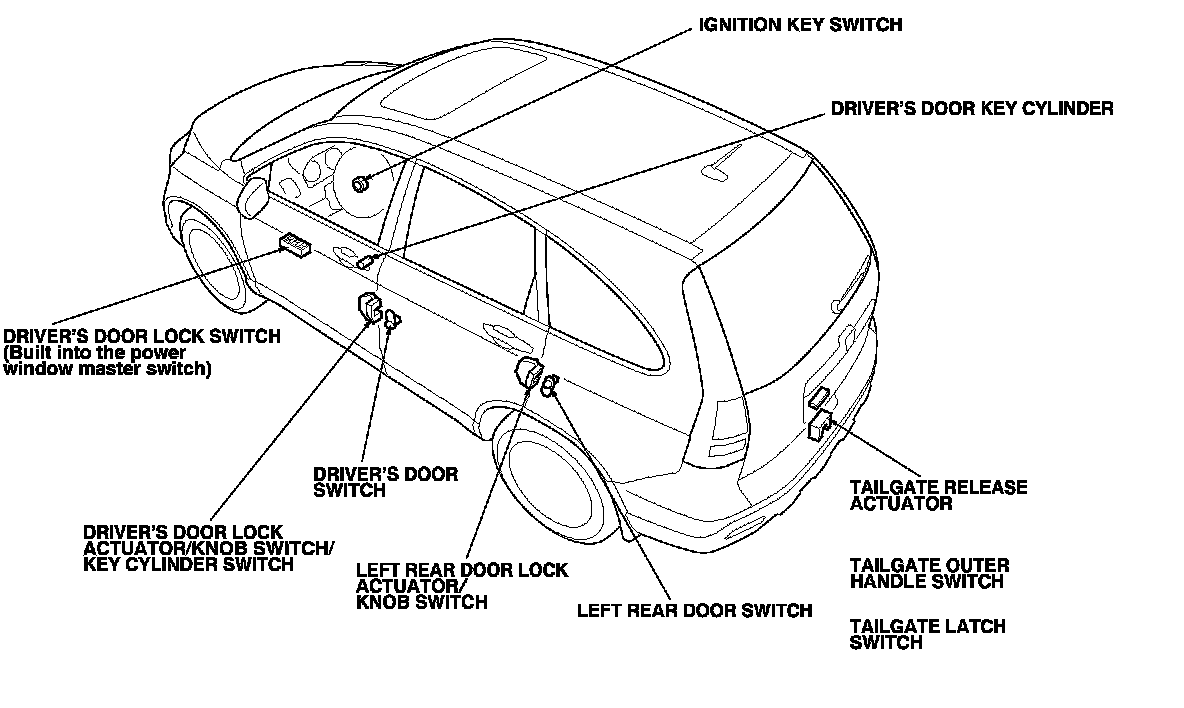 IGNITION KEY SWITCH

DRIVER'S DOOR KEY CYLINDER

DRIVER'S DOOR LOCK SWITCH (Built into the power window master switch)

DRIVER'S DOOR SWITCH

DRIVER'S DOOR LOCK ACTUATOR/KNOB SWITCH/ KEY CYLINDER SWITCH

LEFT REAR DOOR LOCK ACTUATOR/ KNOB SWITCH

LEFT REAR DOOR SWITCH

TAILGATE RELEASE ACTUATOR

TAILGATE OUTER HANDLE SWITCH

TAILGATE LATCH SWITCH