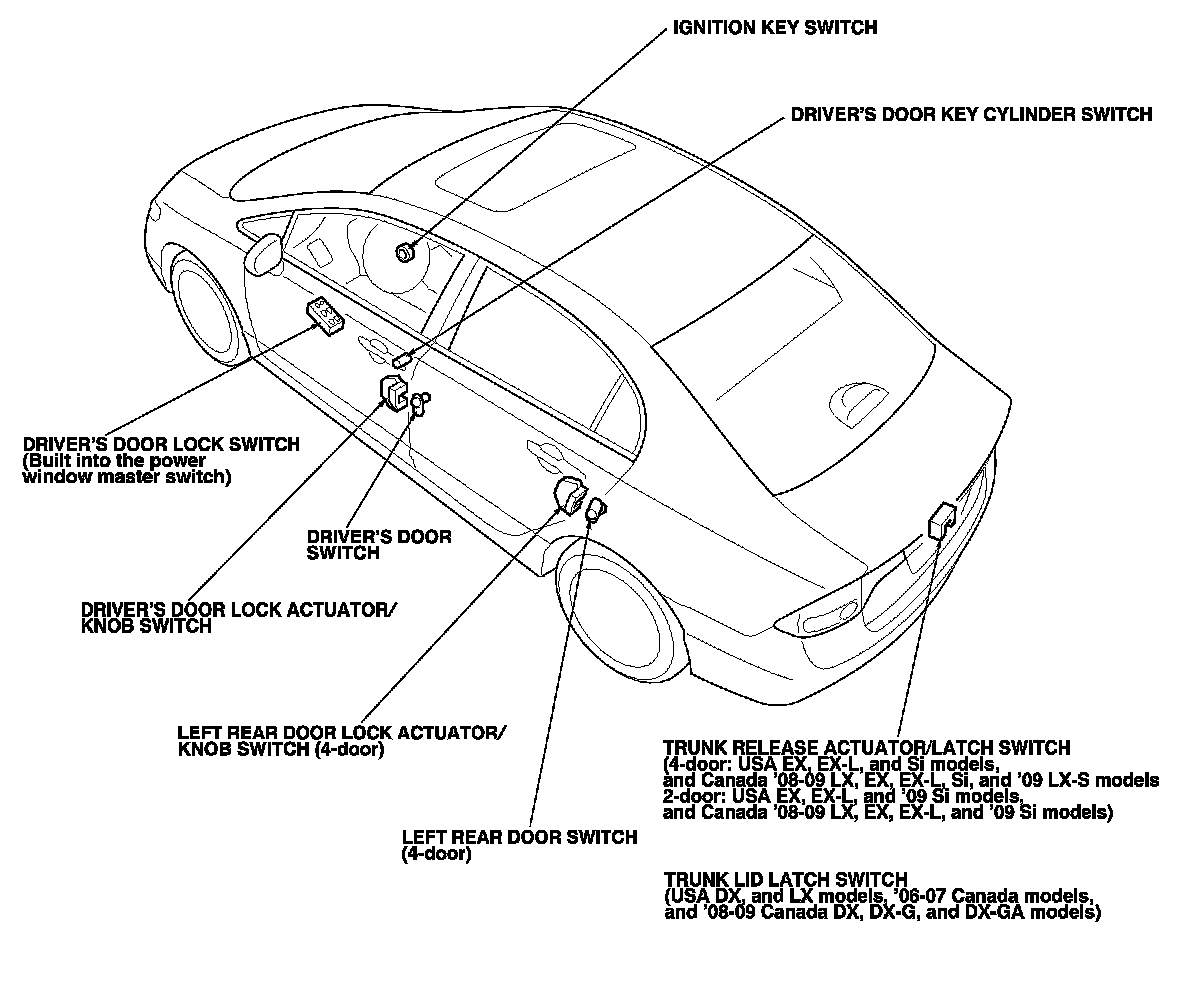 IGNITION KEY SWITCH

DRIVER'S DOOR KEY CYLINDER SWITCH

DRIVER'S DOOR LOCK SWITCH
(Built into the power window master switch)

DRIVER'S DOOR SWITCH

DRIVER'S DOOR LOCK ACTUATOR/ KNOB SWITCH

LEFT REAR DOOR LOCK ACTUATOR/ KNOB SWITCH (4-door)

LEFT REAR DOOR SWITCH (4-door)

TRUNK RELEASE ACTUATOR/LATCH SWITCH
(4-door: USA EX, EX-L, and Si models, and Canada '08-09 LX, EX, EX-L, Si, and '09 LX-S models
2-door: USA EX, EX-L, and '09 Si models, and Canada '08-09 LX, EX, EX-L, and '09 Si models)

TRUNK LID LATCH SWITCH
(USA DX, and LX models, '06-07 Canada models, and '08-09 Canada DX, DX-G, and DX-GA models)