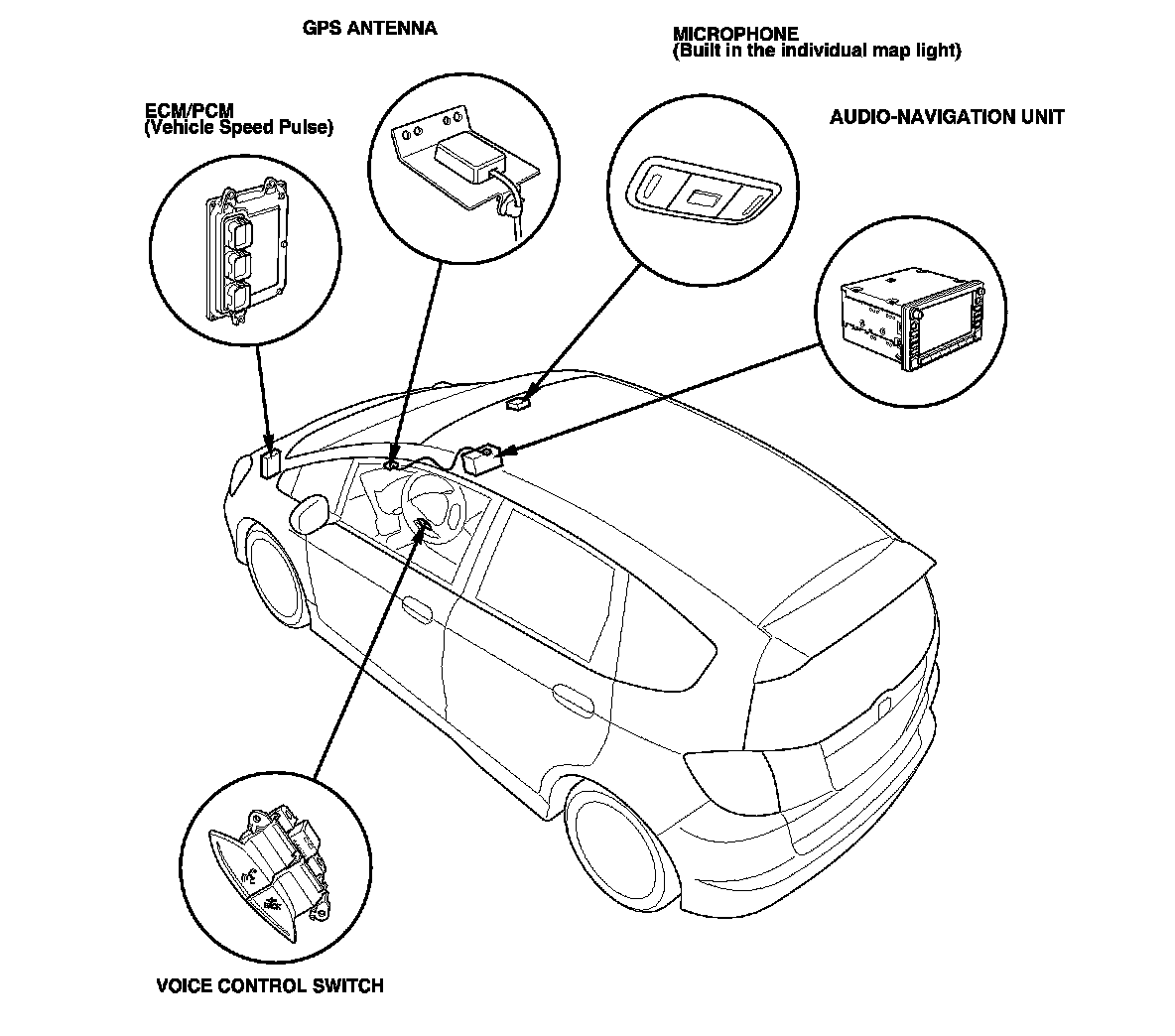 GPS ANTENNA

MICROPHONE
(Built in the individual map light)

ECM/PCM
(Vehicle Speed Pulse)

AUDIO-NAVIGATION UNIT

VOICE CONTROL SWITCH