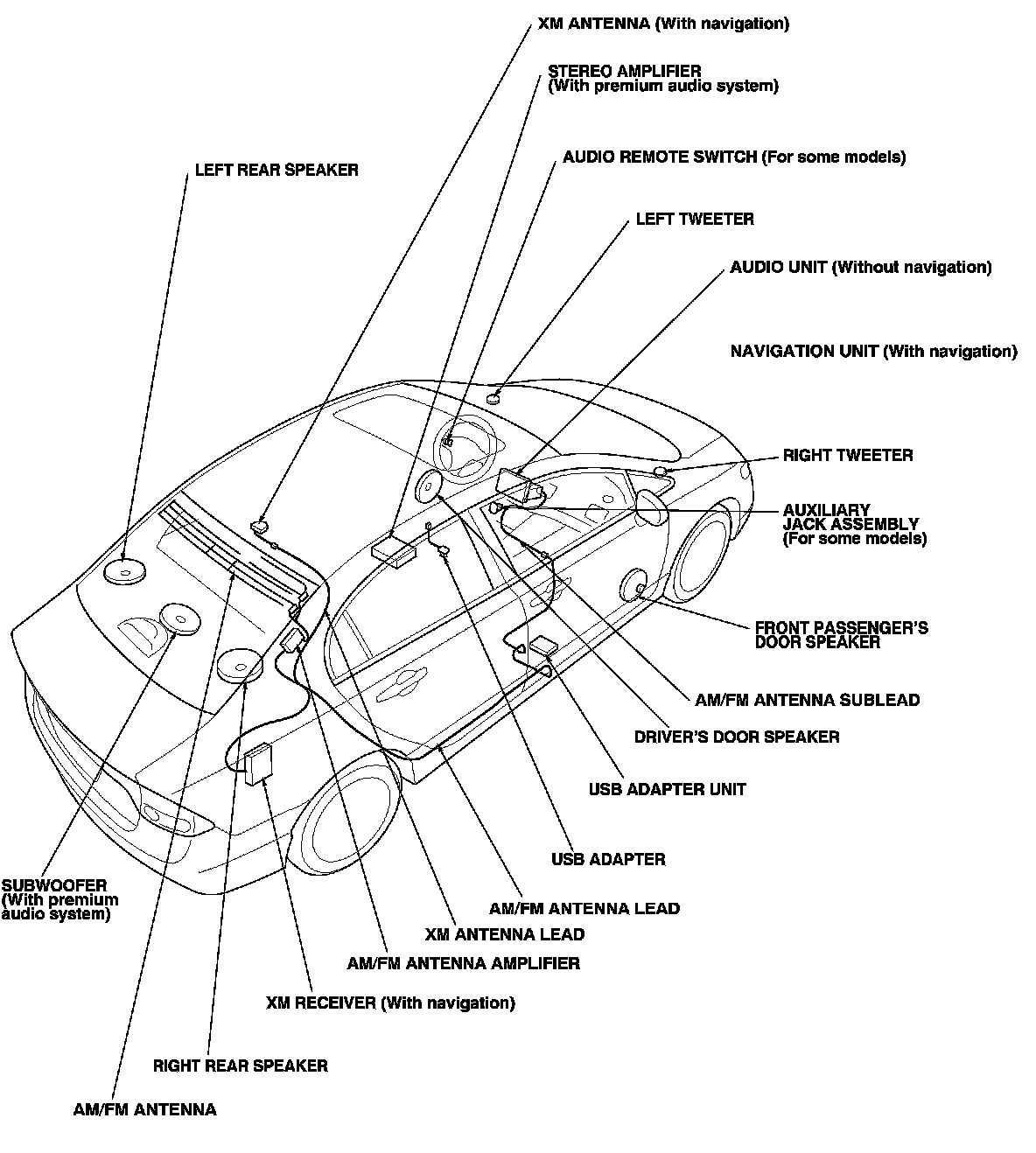 XM ANTENNA (With navigation)

STEREO AMPLIFIER
(With premium audio system)

AUDIO REMOTE SWITCH (For some models)

LEFT REAR SPEAKER

LEFT TWEETER

AUDIO UNIT (Without navigation)

NAVIGATION UNIT (With navigation)

RIGHT TWEETER

AUXILIARY
JACK ASSEMBLY
(For some models)

FRONT PASSENGER'S
DOOR SPEAKER

AM/FM ANTENNA SUBLEAD

DRIVER'S DOOR SPEAKER

USB ADAPTER UNIT

USB ADAPTER

AM/FM ANTENNA LEAD

XM ANTENNA LEAD

AM/FM ANTENNA AMPLIFIER

XM RECEIVER (With navigation)

SUBWOOFER
(With premium
audio system)

RIGHT REAR SPEAKER

AM/FM ANTENNA