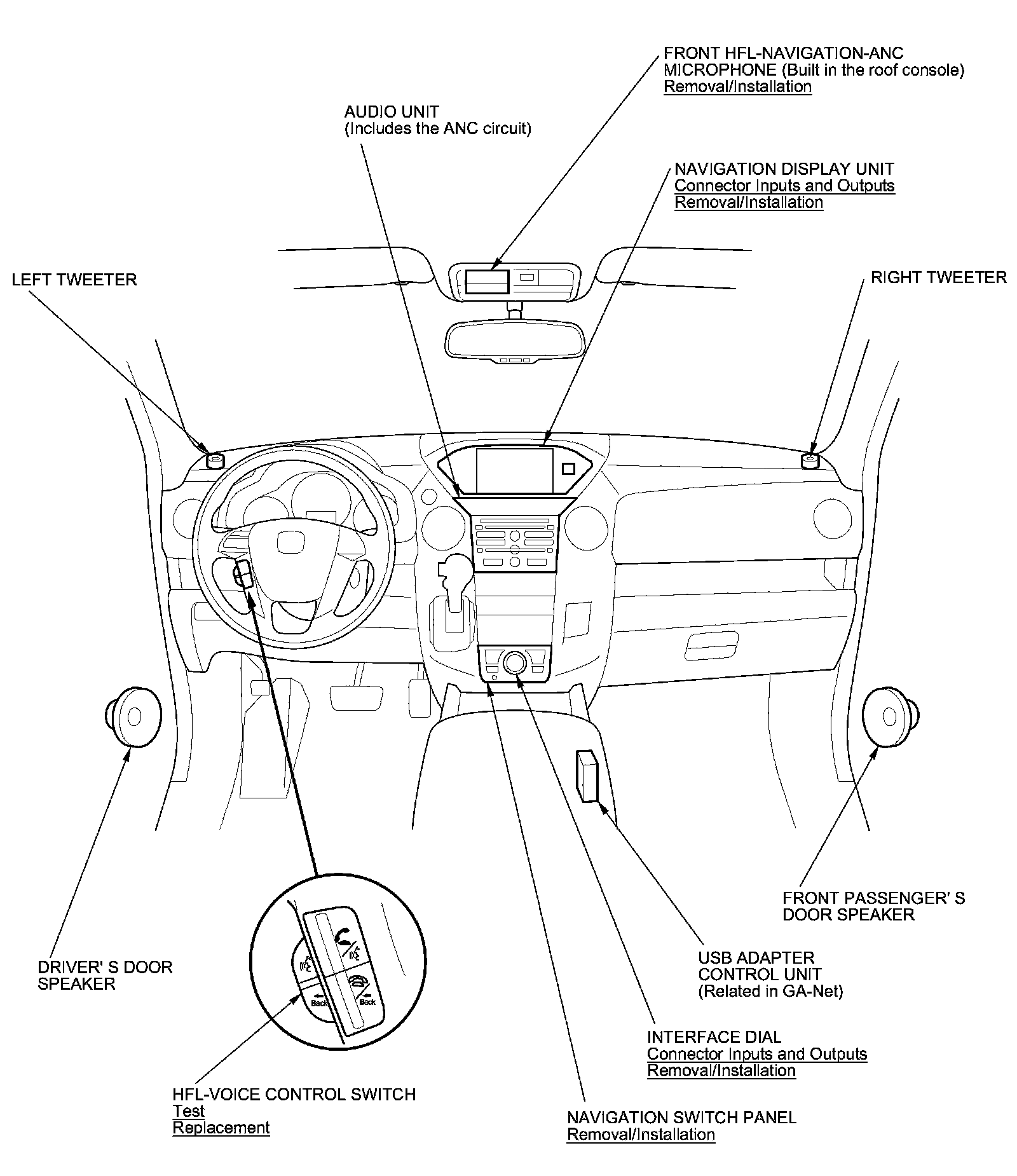 FRONT HFL-NAVIGATION-ANC MICROPHONE (Built in the roof console)
Removal/Installation

AUDIO UNIT
(Includes the ANC circuit)

NAVIGATION DISPLAY UNIT
Connector Inputs and Outputs
Removal/Installation

LEFT TWEETER

RIGHT TWEETER

Back

Back

FRONT PASSENGER' S DOOR SPEAKER

DRIVER' S DOOR SPEAKER

USB ADAPTER CONTROL UNIT
(Related in GA-Net)

INTERFACE DIAL
Connector Inputs and Outputs
Removal/Installation

HFL-VOICE CONTROL SWITCH
Test
Replacement

NAVIGATION SWITCH PANEL
Removal/Installation