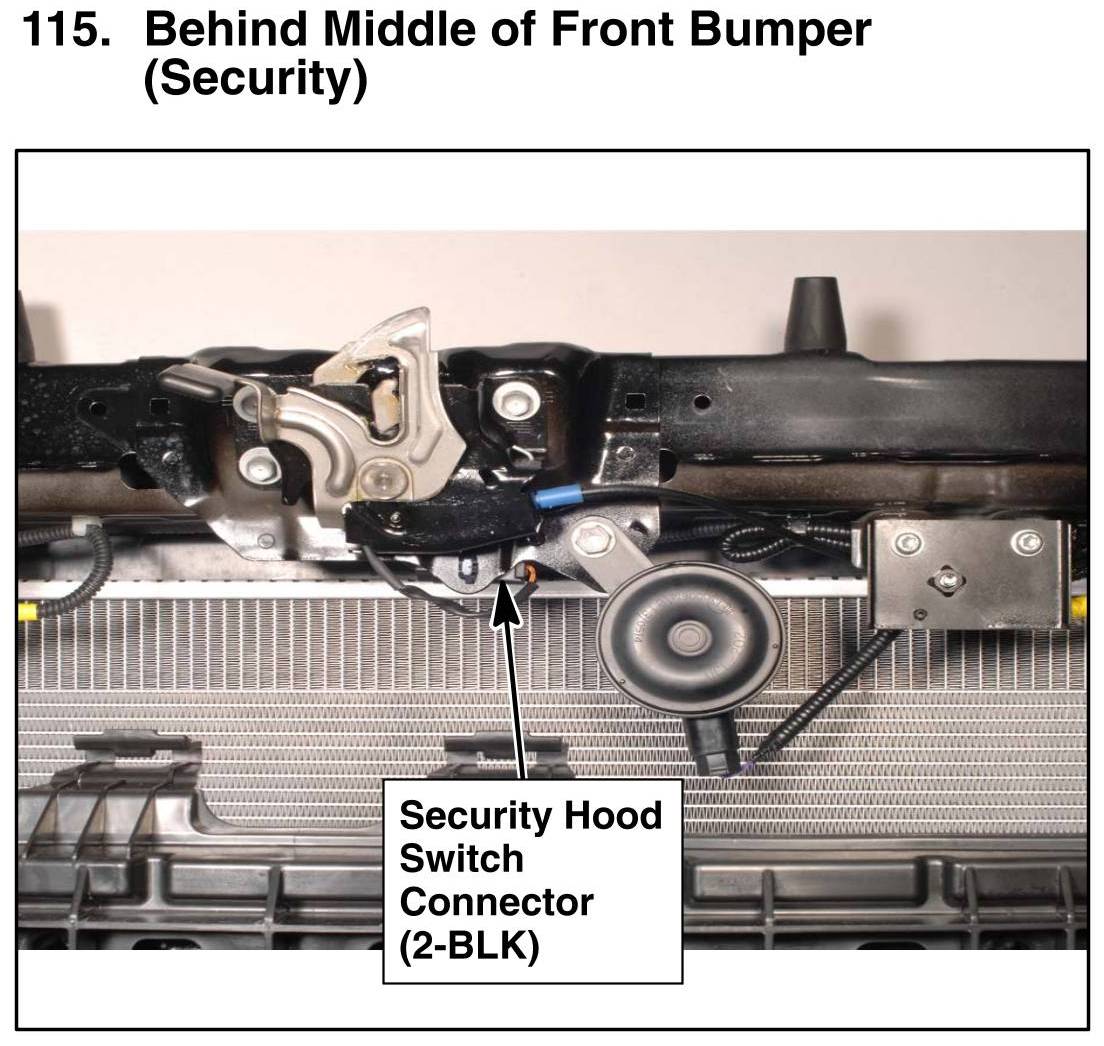 115. Behind Middle of Front Bumper (Security)

Security Hood Switch Connector (2-BLK)