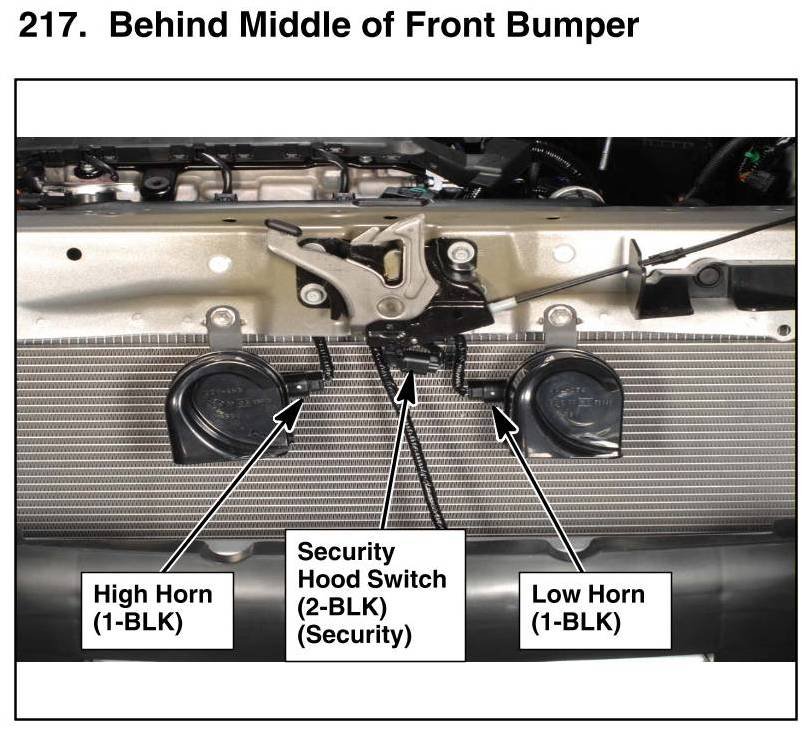 217. Behind Middle of Front Bumper

High Horn
(1-BLK)

Security
Hood Switch
(2-BLK)
(Security)

Low Horn
(1-BLK)