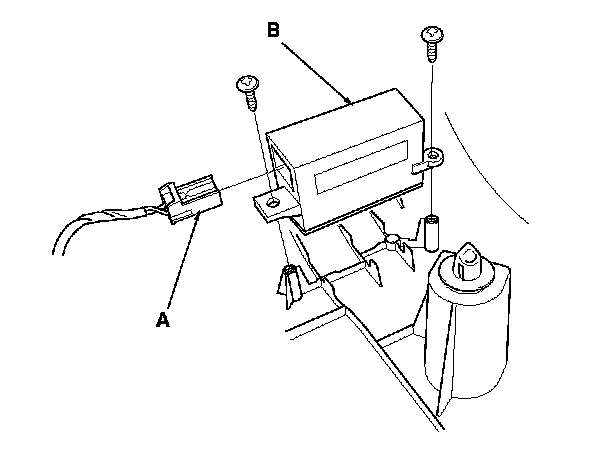 B

A