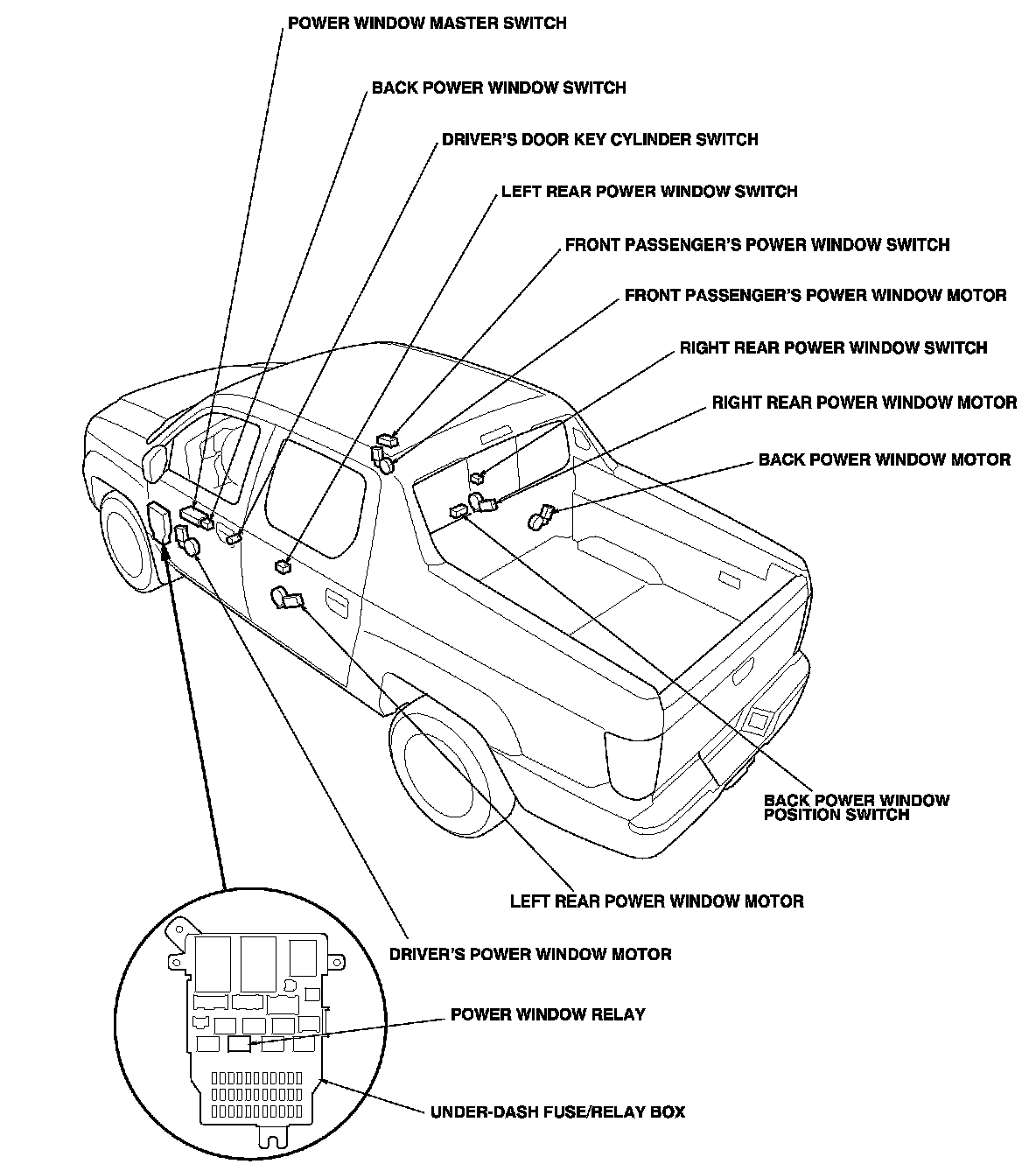 POWER WINDOW MASTER SWITCH

BACK POWER WINDOW SWITCH

DRIVER'S DOOR KEY CYLINDER SWITCH

LEFT REAR POWER WINDOW SWITCH

FRONT PASSENGER'S POWER WINDOW SWITCH

FRONT PASSENGER'S POWER WINDOW MOTOR

RIGHT REAR POWER WINDOW SWITCH

RIGHT REAR POWER WINDOW MOTOR

BACK POWER WINDOW MOTOR

BACK POWER WINDOW POSITION SWITCH

LEFT REAR POWER WINDOW MOTOR

DRIVER'S POWER WINDOW MOTOR

POWER WINDOW RELAY

UNDER-DASH FUSE/RELAY BOX