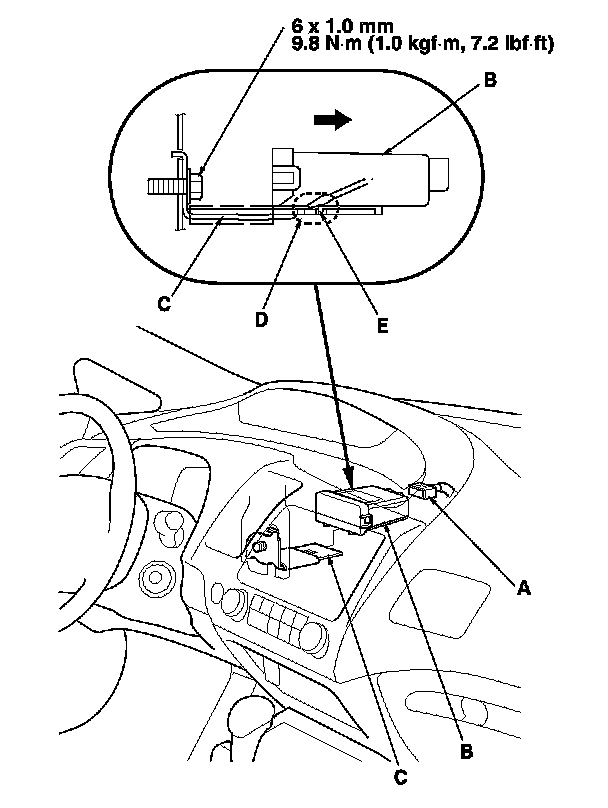 6 x 1.0 mm
9.8 N·m (1.0 kgf·m, 7.2 lbf·ft)

B

C

D

E

A

B

C