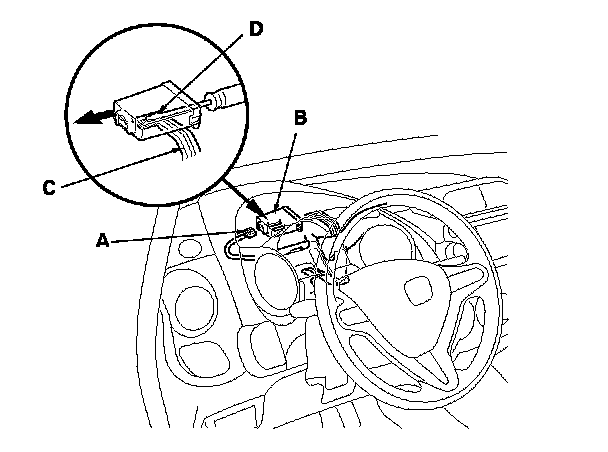 D
B
C
A