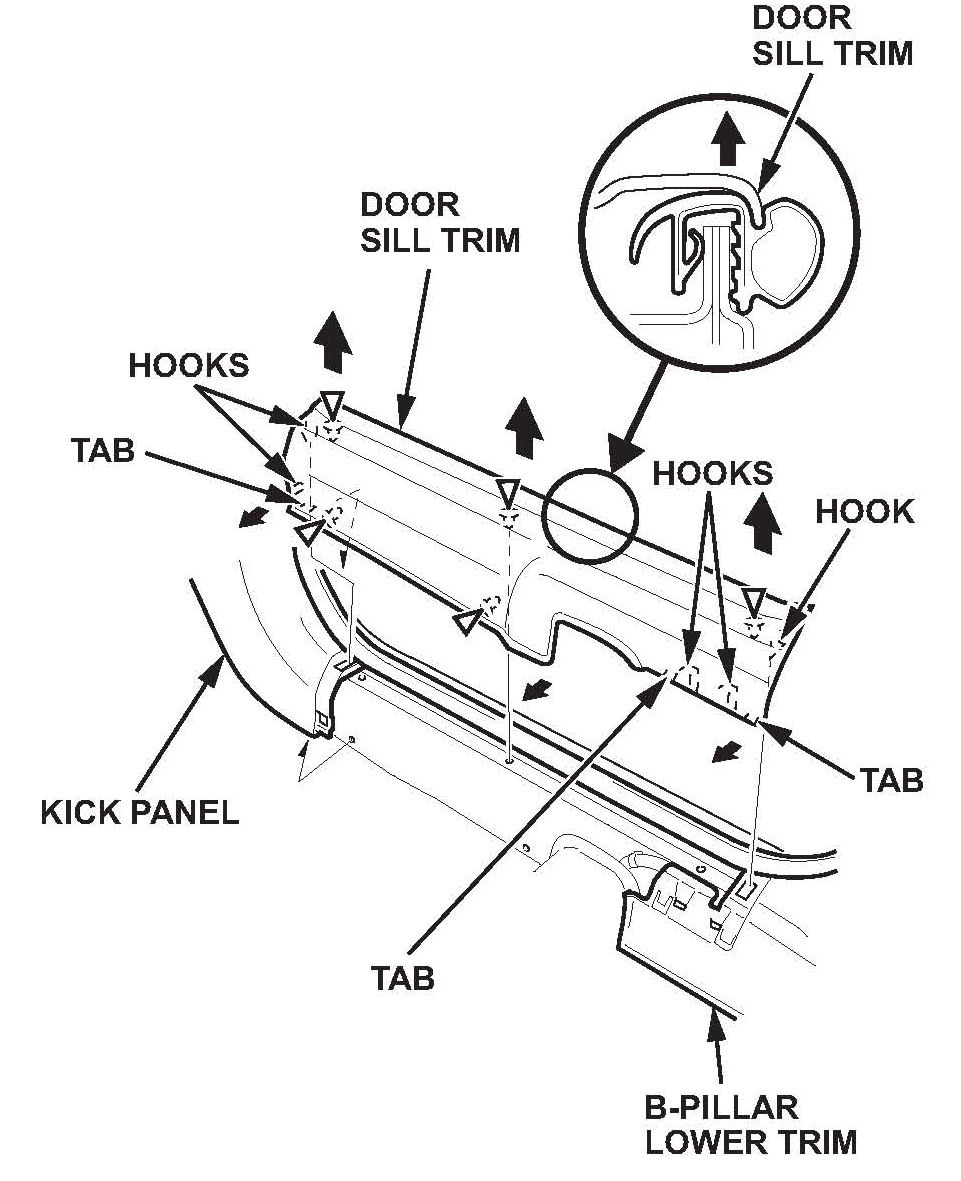 DOOR SILL TRIM

DOOR SILL TRIM

HOOKS

TAB

HOOKS

HOOK

TAB

KICK PANEL

TAB

B-PILLAR LOWER TRIM