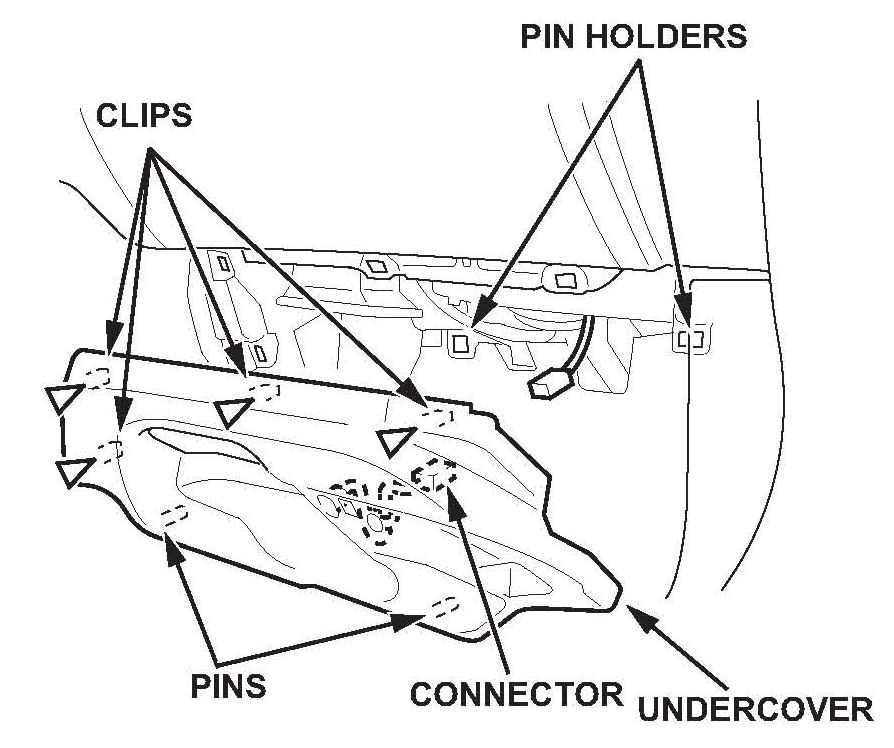 PIN HOLDERS

CLIPS

PINS

CONNECTOR

UNDERCOVER