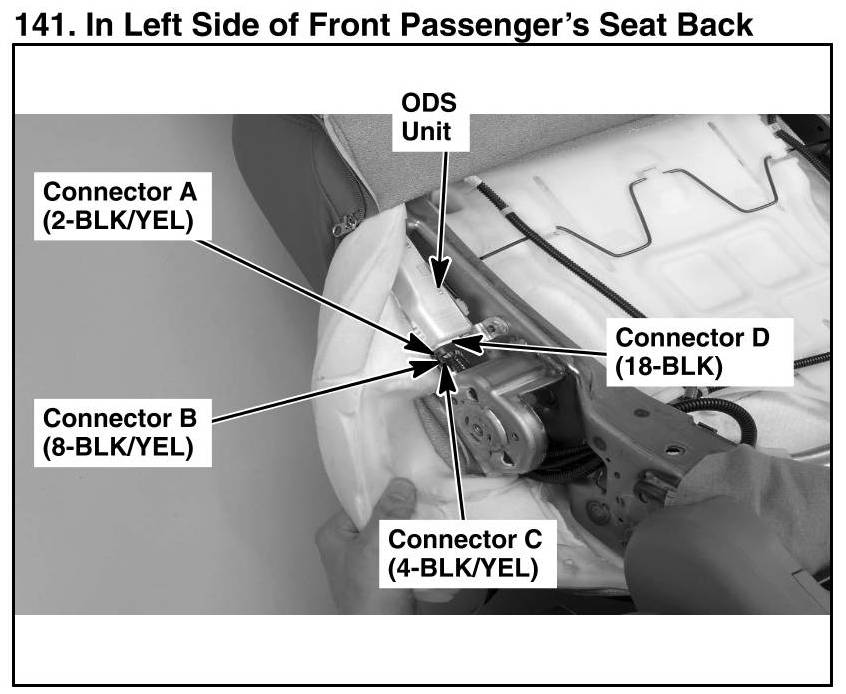 141. In Left Side of Front Passenger's Seat Back

ODS Unit

Connector A (2-BLK/YEL)

Connector D (18-BLK)

Connector B (8-BLK/YEL)

Connector C (4-BLK/YEL)