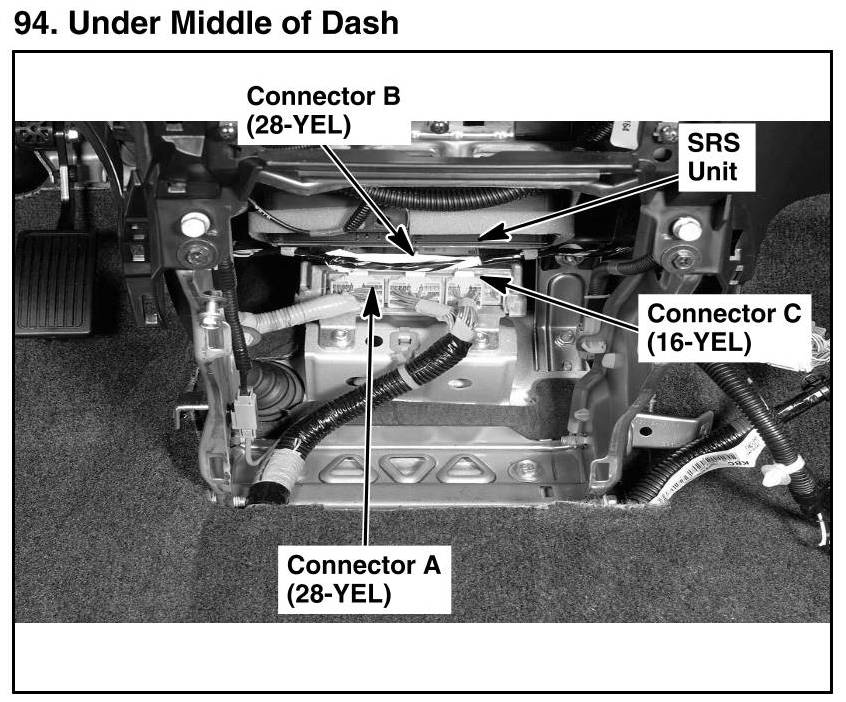 94. Under Middle of Dash

Connector B
(28-YEL)

SRS
Unit

Connector C
(16-YEL)

Connector A
(28-YEL)