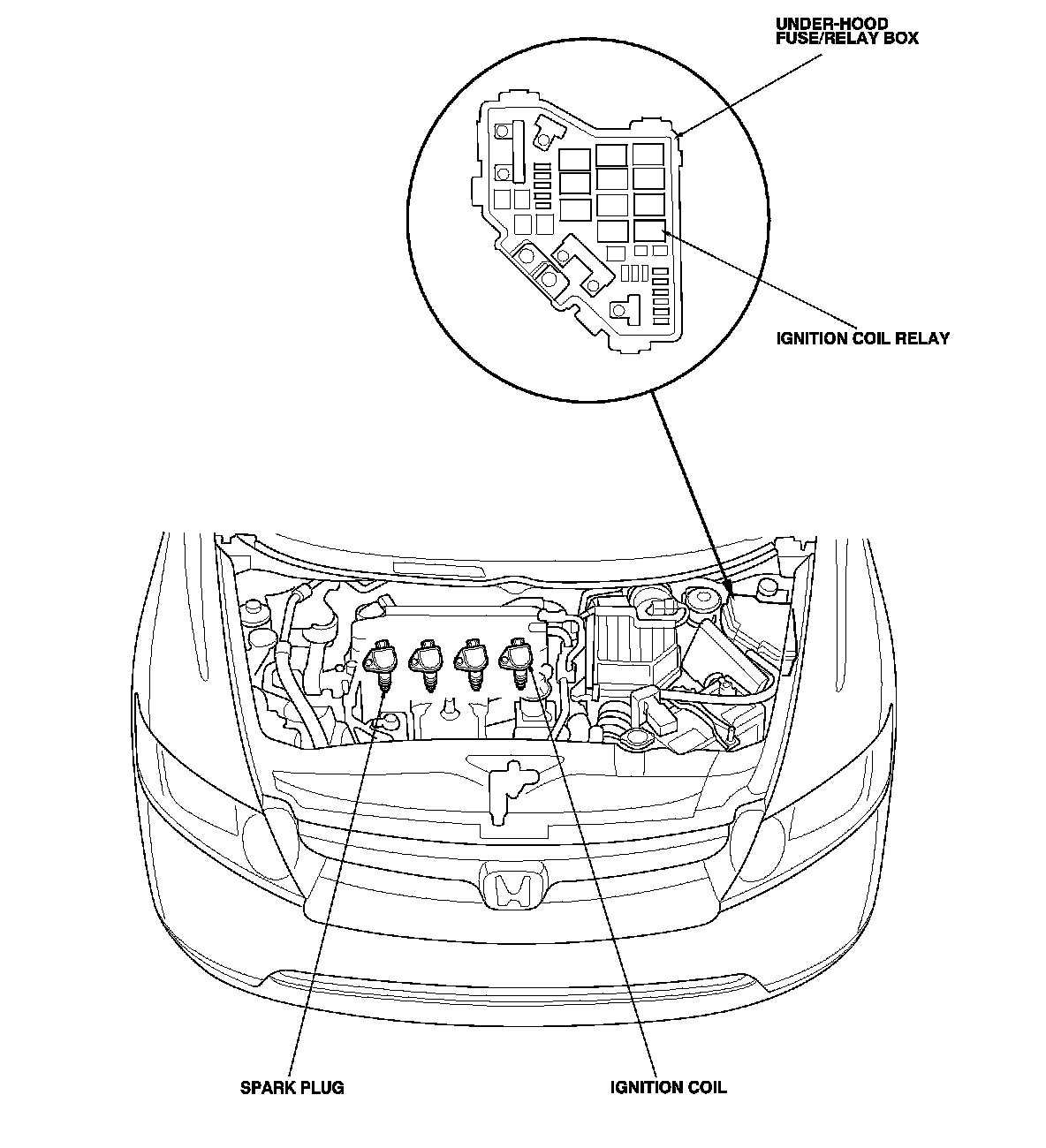 UNDER-HOOD FUSE/RELAY BOX

IGNITION COIL RELAY

SPARK PLUG

IGNITION COIL