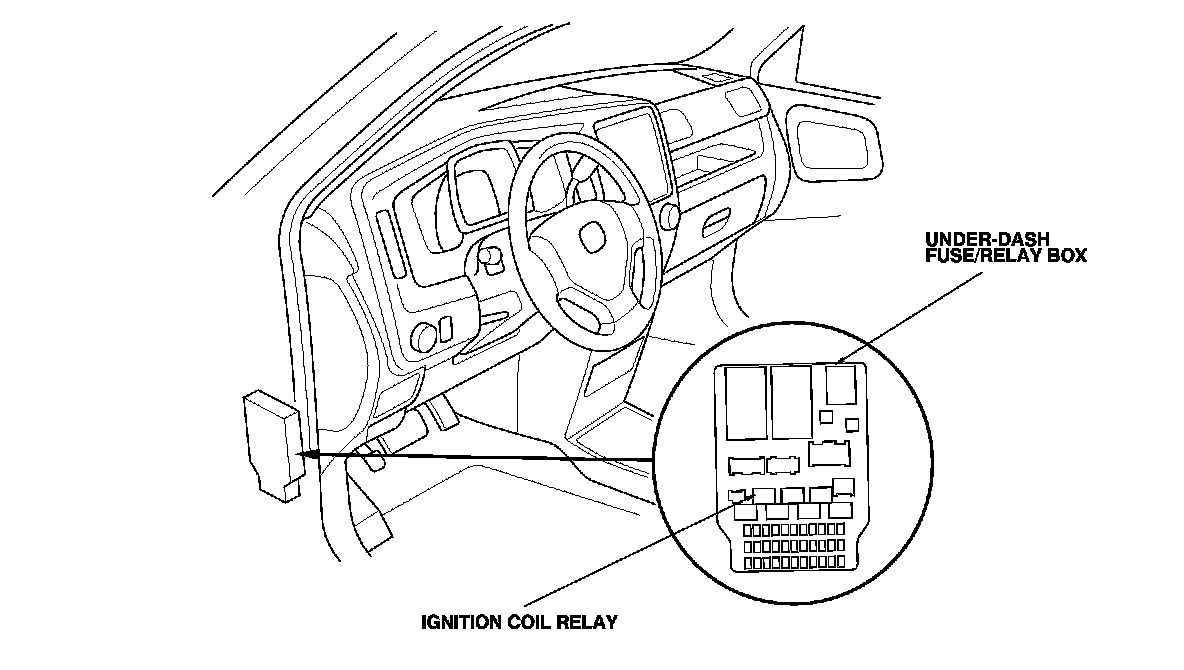 UNDER-DASH FUSE/RELAY BOX

IGNITION COIL RELAY