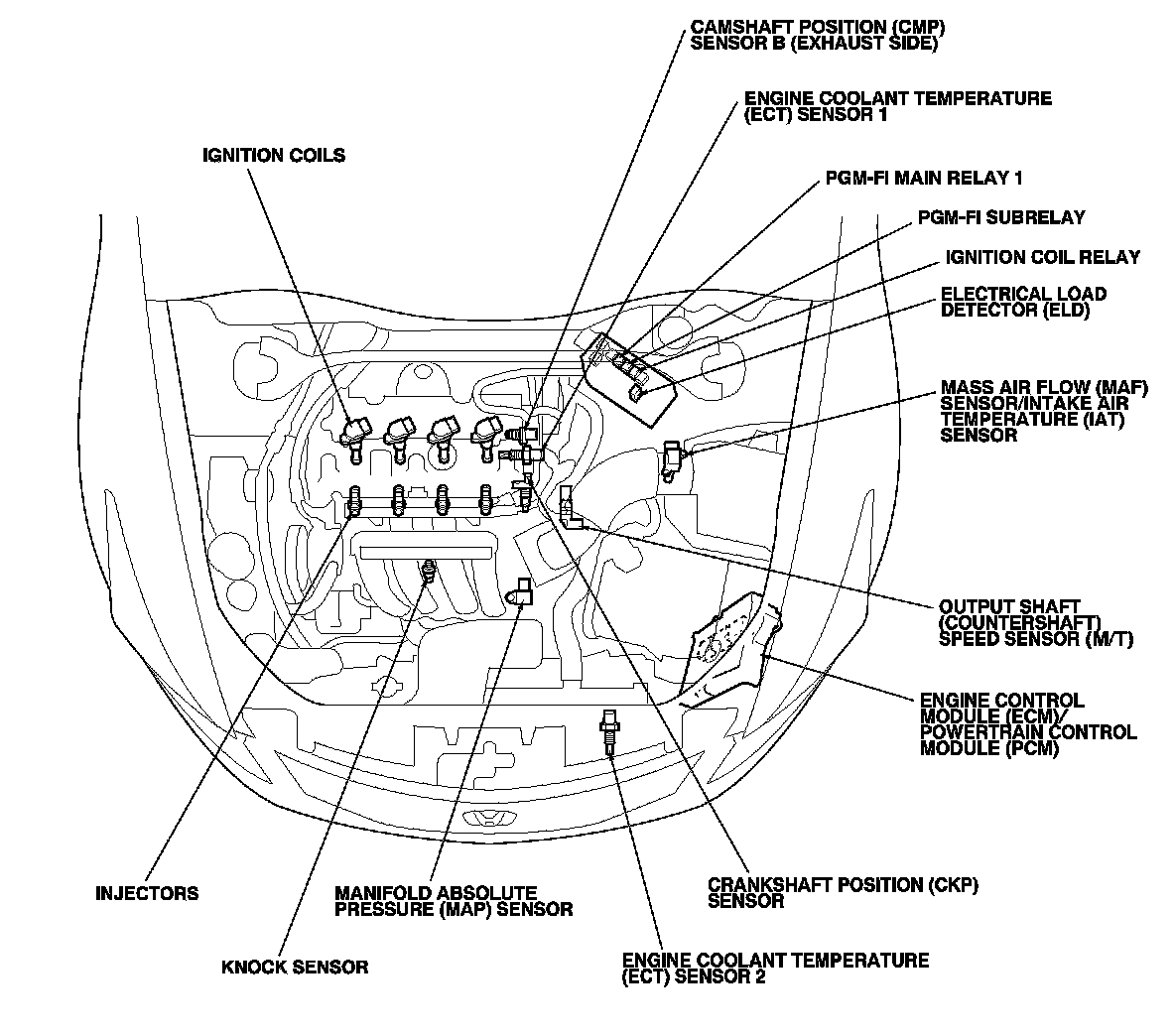 CAMSHAFT POSITION (CMP) SENSOR B (EXHAUST SIDE)

ENGINE COOLANT TEMPERATURE (ECT) SENSOR 1

IGNITION COILS

PGM-FI MAIN RELAY 1

PGM-FI SUBRELAY

IGNITION COIL RELAY

ELECTRICAL LOAD DETECTOR (ELD)

MASS AIR FLOW (MAF) SENSOR/INTAKE AIR TEMPERATURE (IAT) SENSOR

OUTPUT SHAFT (COUNTERSHAFT) SPEED SENSOR (M/T)

ENGINE CONTROL MODULE (ECM)/ POWERTRAIN CONTROL MODULE (PCM)

INJECTORS

MANIFOLD ABSOLUTE PRESSURE (MAP) SENSOR

CRANKSHAFT POSITION (CKP) SENSOR

KNOCK SENSOR

ENGINE COOLANT TEMPERATURE (ECT) SENSOR 2