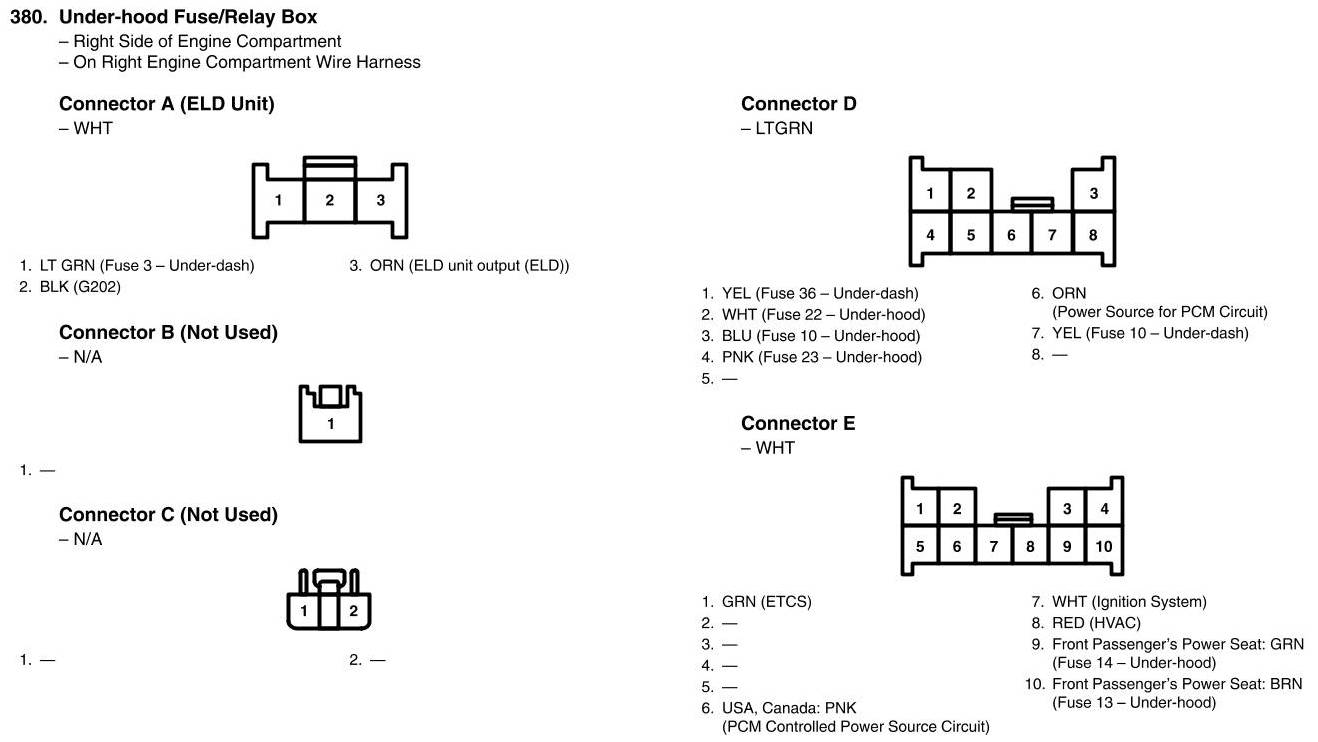 380. Under-hood Fuse/Relay Box
– Right Side of Engine Compartment
– On Right Engine Compartment Wire Harness

Connector A (ELD Unit)
– WHT

1 2 3

1. LT GRN (Fuse 3 – Under-dash)
2. BLK (G202)
3. ORN (ELD unit output (ELD))

Connector B (Not Used)
– N/A

1

1. —

Connector C (Not Used)
– N/A

1 2

1. —
2. —

Connector D
– LTGRN

1 2 3
4 5 6 7 8

1. YEL (Fuse 36 – Under-dash)
2. WHT (Fuse 22 – Under-hood)
3. BLU (Fuse 10 – Under-hood)
4. PNK (Fuse 23 – Under-hood)
5. —
6. ORN (Power Source for PCM Circuit)
7. YEL (Fuse 10 – Under-dash)
8. —

Connector E
– WHT

1 2 3 4
5 6 7 8 9 10

1. GRN (ETCS)
2. —
3. —
4. —
5. —
6. USA, Canada: PNK (PCM Controlled Power Source Circuit)
7. WHT (Ignition System)
8. RED (HVAC)
9. Front Passenger's Power Seat: GRN (Fuse 14 – Under-hood)
10. Front Passenger's Power Seat: BRN (Fuse 13 – Under-hood)