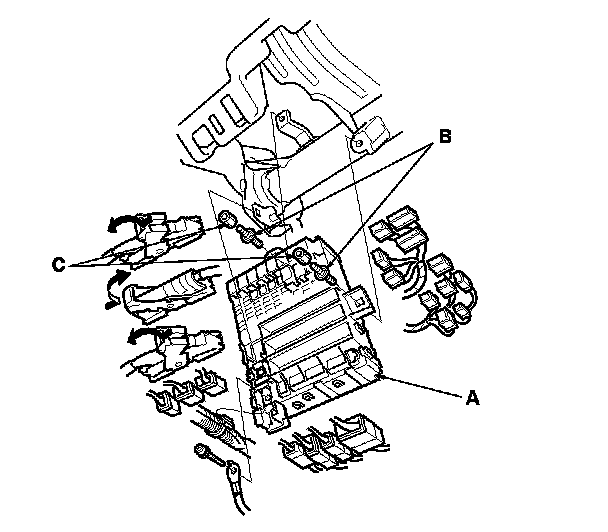 B

C

A