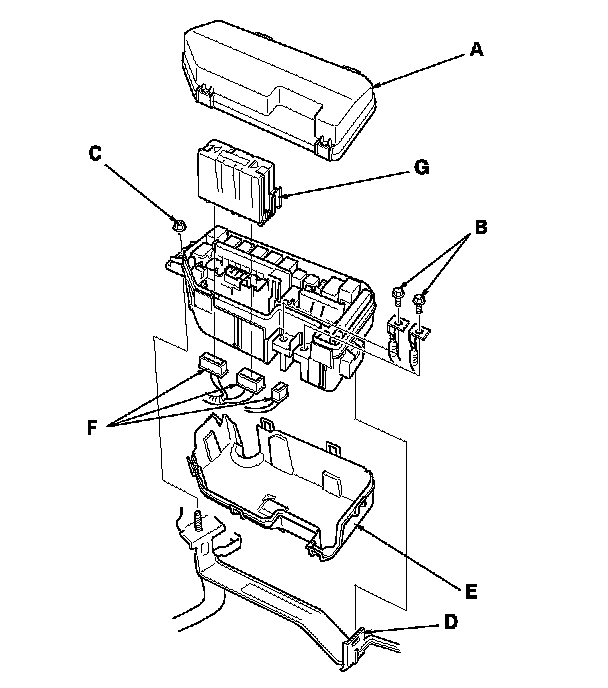 A
C
G
B
F
E
D