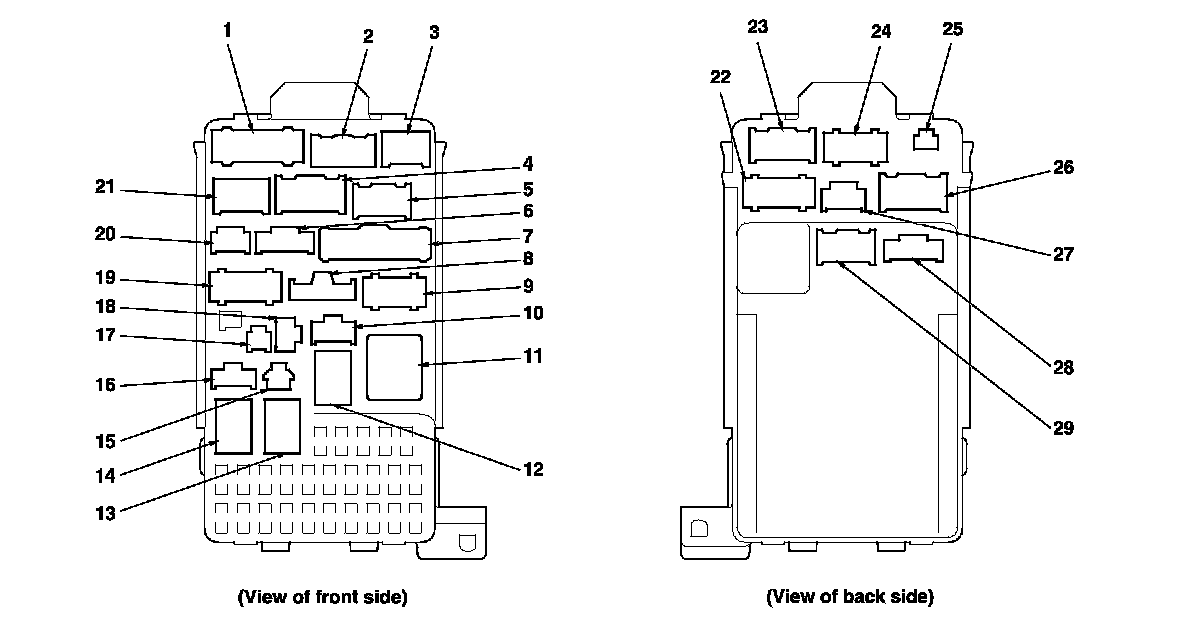 1
2
3
4
5
6
7
8
9
10
11
12
13
14
15
16
17
18
19
20
21

(View of front side)

22
23
24
25
26
27
28
29

(View of back side)