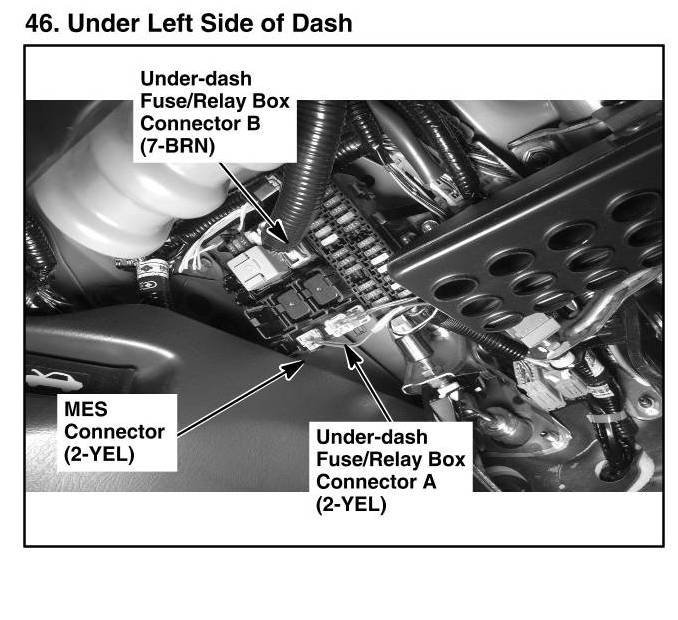 46. Under Left Side of Dash

Under-dash Fuse/Relay Box Connector B (7-BRN)

MES Connector (2-YEL)

Under-dash Fuse/Relay Box Connector A (2-YEL)